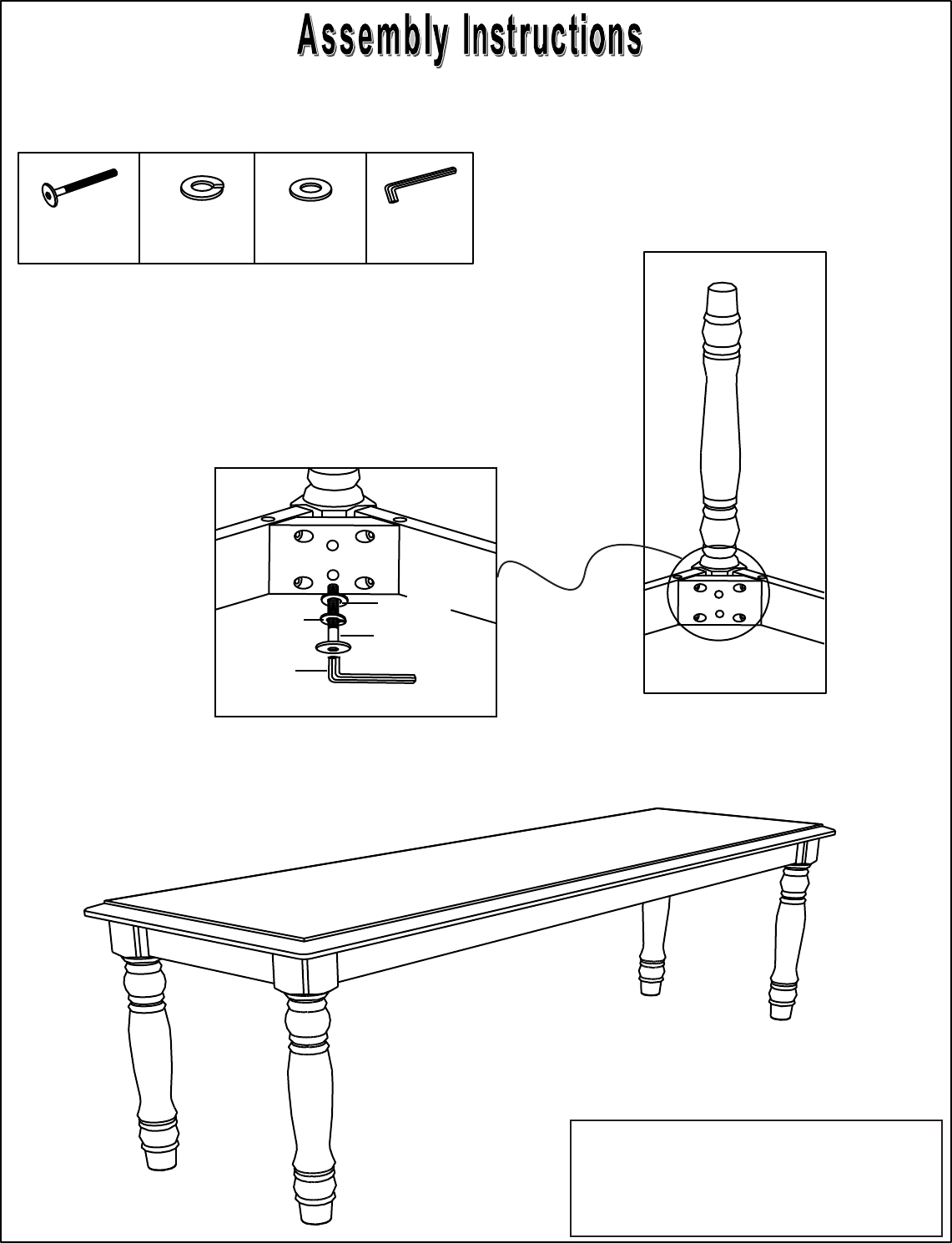 Assembly Instructions