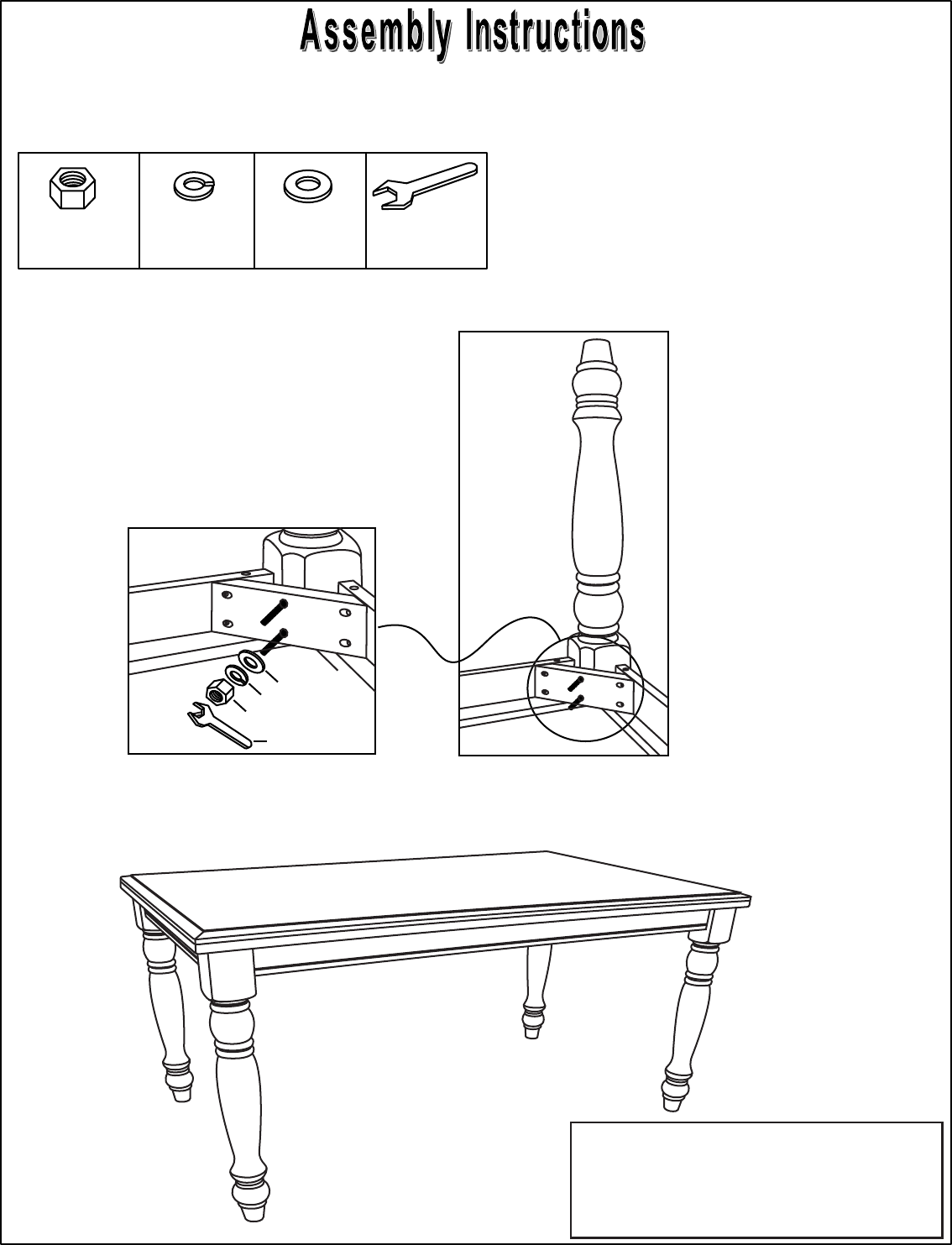 Assembly Instructions