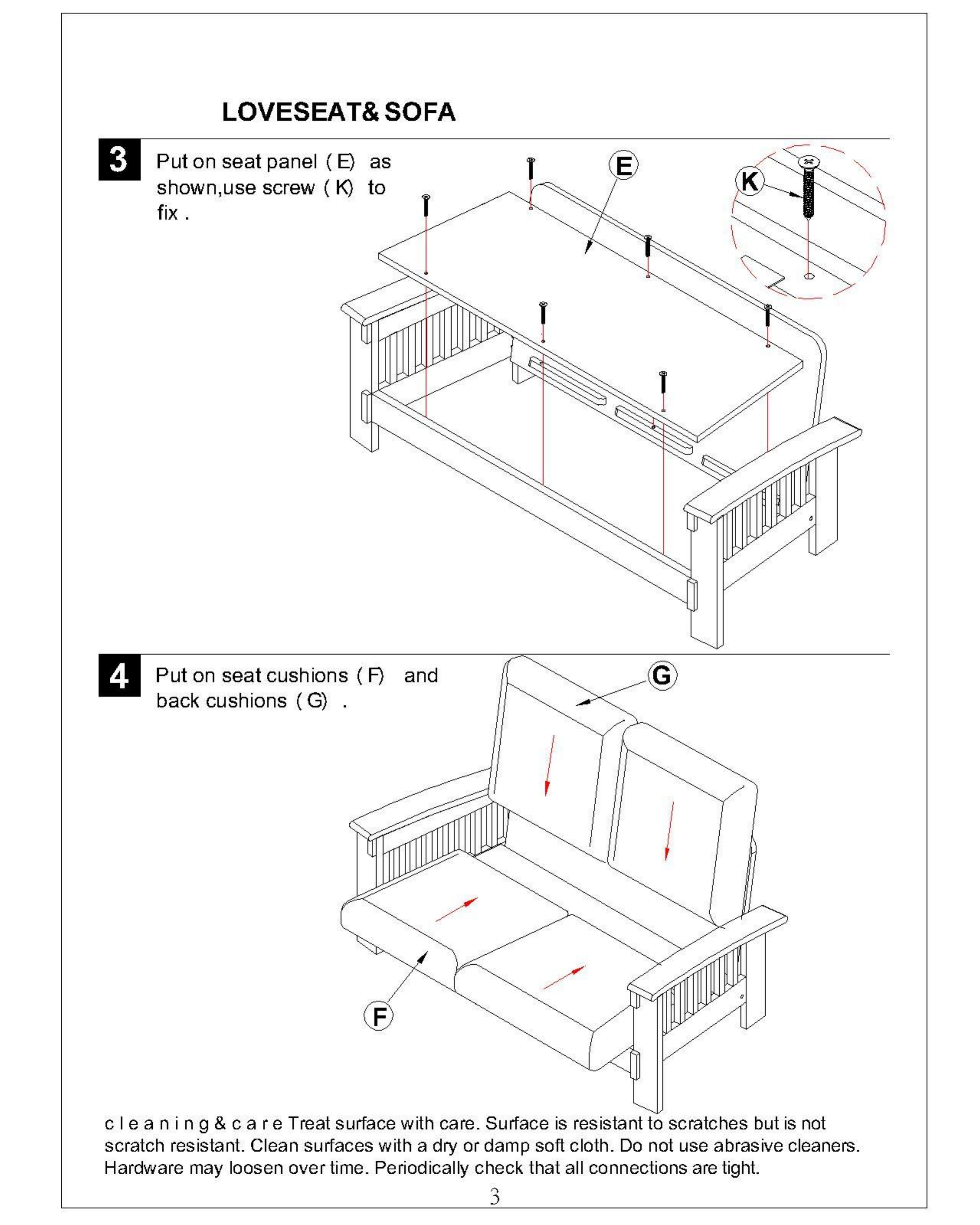 LOVESEAT& SOFA

3

Put on seat panel ( E) as shown,use screw ( K) to fix .

E

K

4

Put on seat cushions ( F) and back cushions ( G) .

G

F

c l e a n i n g & c a r e Treat surface with care. Surface is resistant to scratches but is not scratch resistant. Clean surfaces with a dry or damp soft cloth. Do not use abrasive cleaners. Hardware may loosen over time. Periodically check that all connections are tight.

3