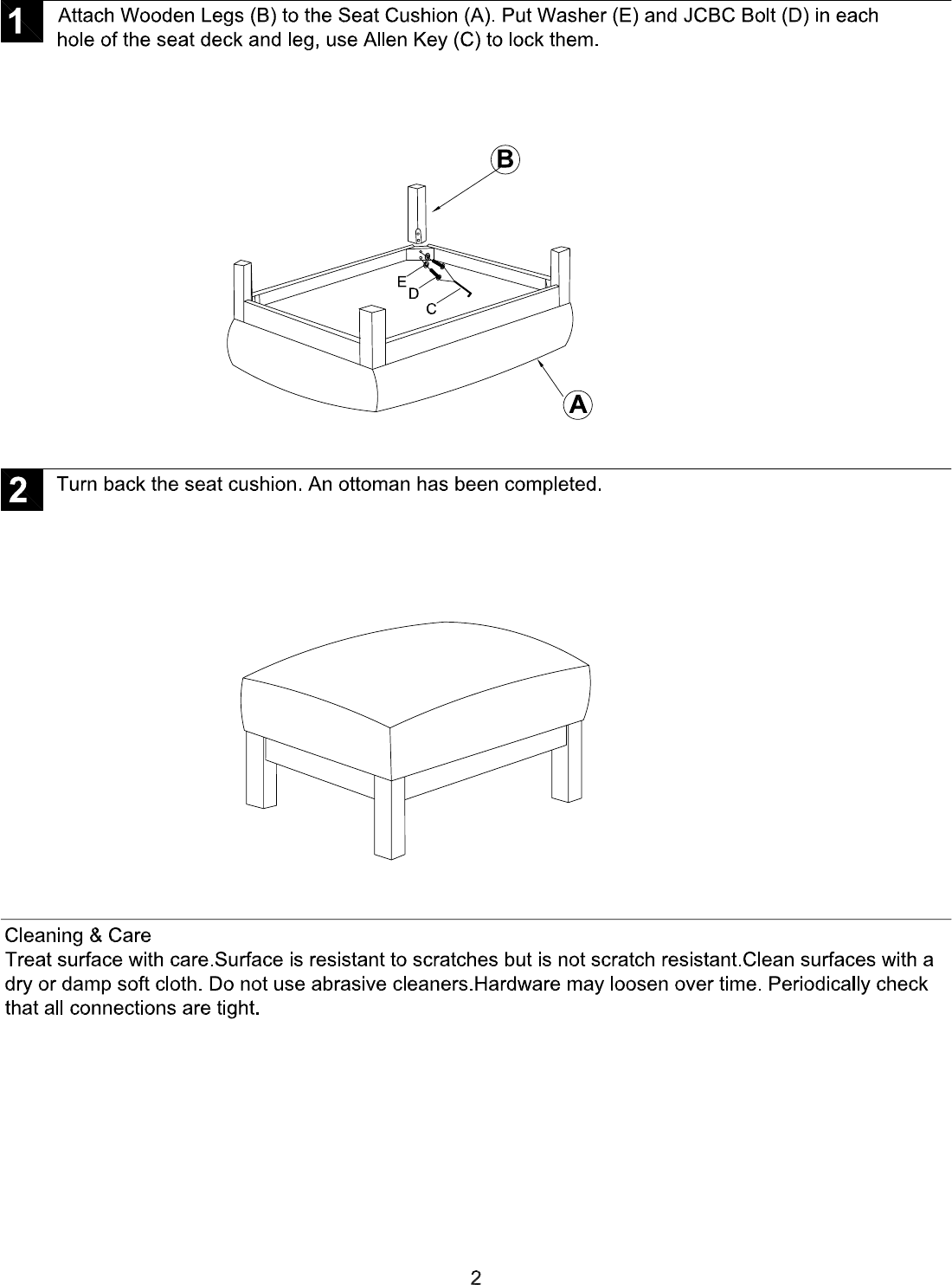 1 Attach Wooden Legs (B) to the Seat Cushion (A). Put Washer (E) and JCBC Bolt (D) in each hole of the seat deck and leg, use Allen Key (C) to lock them.

B

E
D
C

A

2 Turn back the seat cushion. An ottoman has been completed.

Cleaning & Care
Treat surface with care.Surface is resistant to scratches but is not scratch resistant.Clean surfaces with a dry or damp soft cloth. Do not use abrasive cleaners.Hardware may loosen over time. Periodically check that all connections are tight.

2