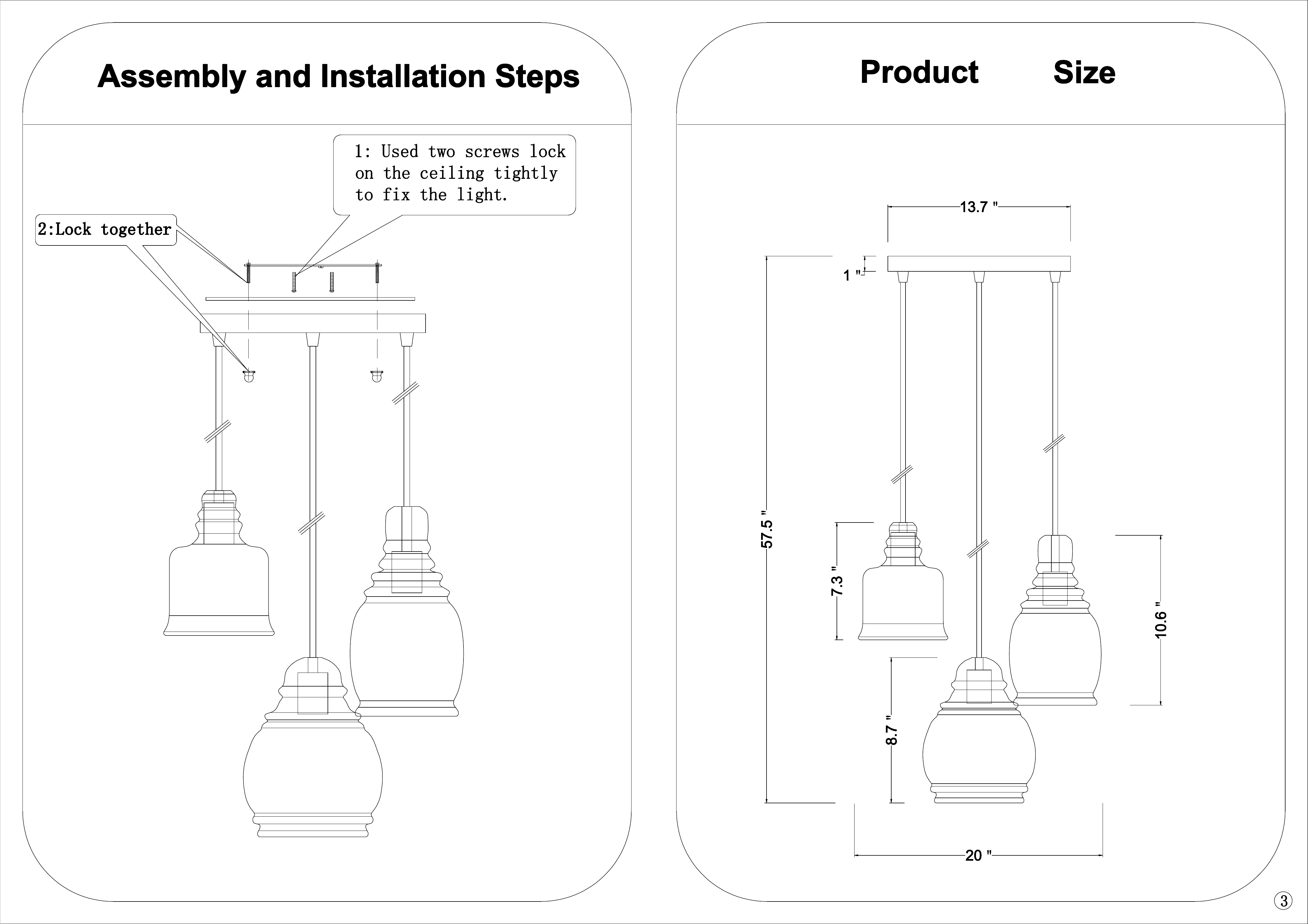 Assembly and Installation Steps

1: Used two screws lock on the ceiling tightly to fix the light.

2:Lock together

Product Size

13.7 "

1 "

57.5 "

7.3 "

10.6 "

8.7 "

20 "

3