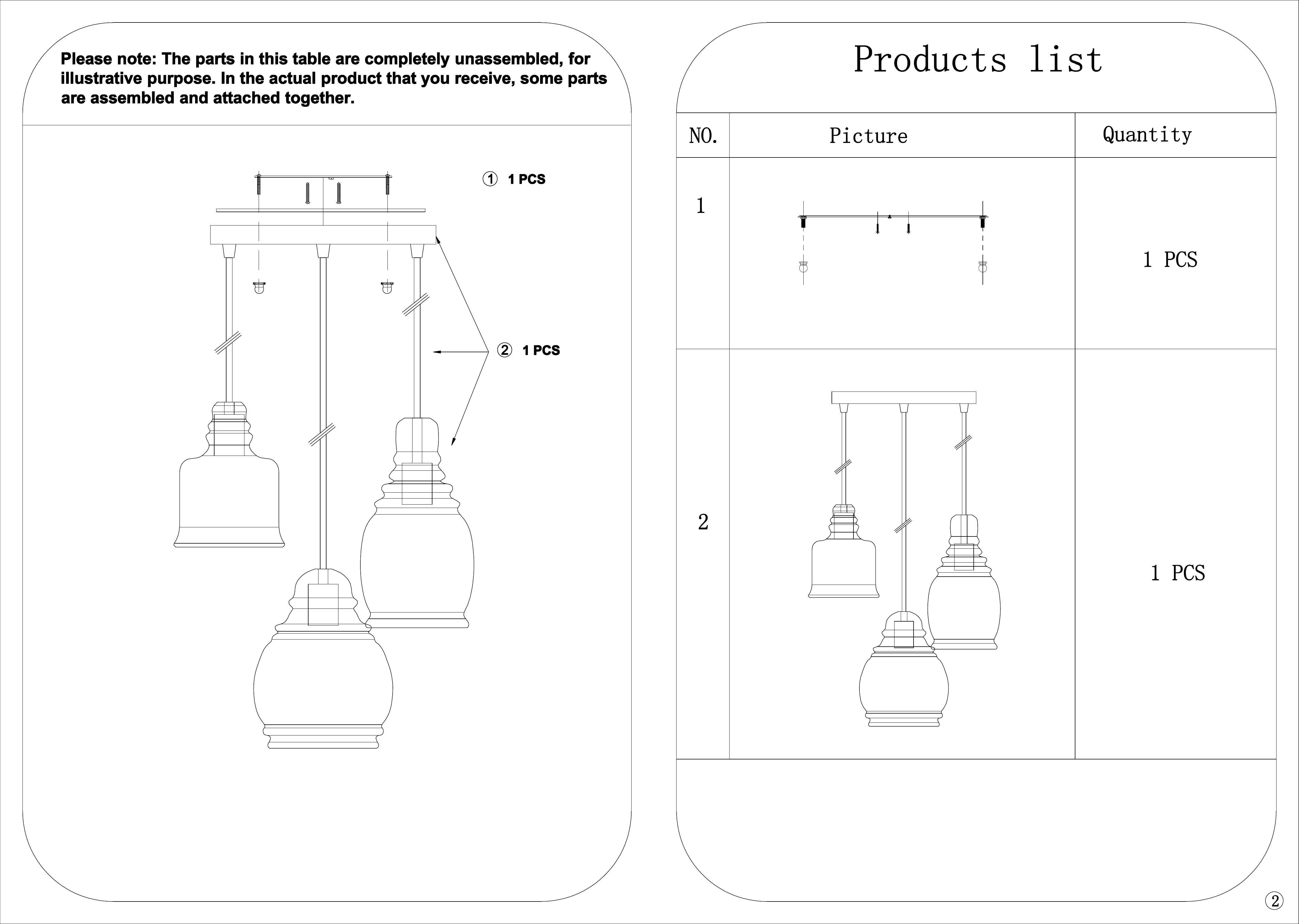 Please note: The parts in this table are completely unassembled, for illustrative purpose. In the actual product that you receive, some parts are assembled and attached together.

① 1 PCS

② 1 PCS

Products list

| NO. | Picture | Quantity |
|---|---|---|
| 1 | | 1 PCS |
| 2 | | 1 PCS |

②