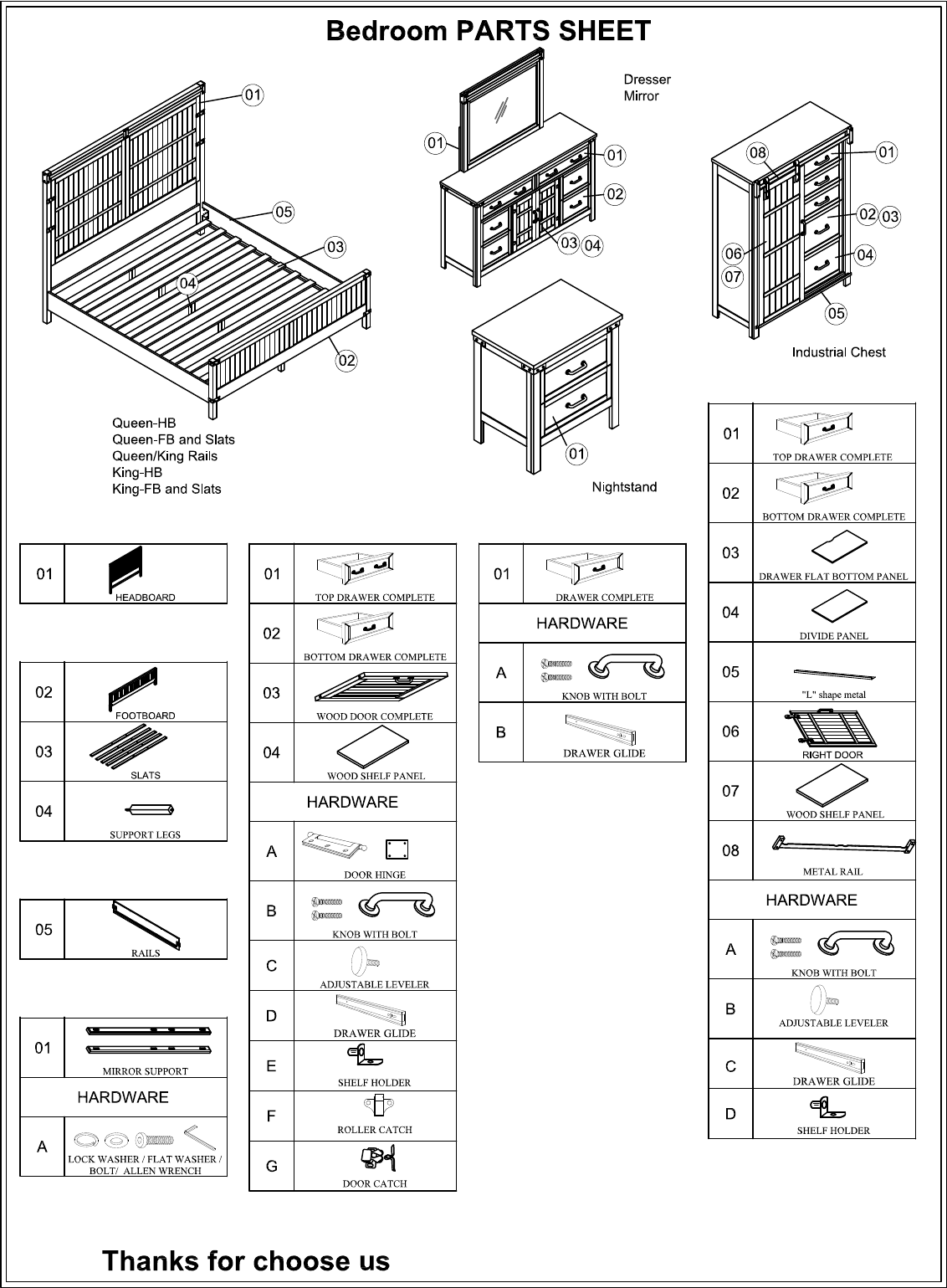 Bedroom PARTS SHEET

01
05
03
04
02

Queen-HB
Queen-FB and Slats
Queen/King Rails
King-HB
King-FB and Slats

Dresser
Mirror

01
01
02
03 04

01
Nightstand

08
01
02 03
06
07
04
05
Industrial Chest

| 01 | HEADBOARD |
|---|---|

| 02 | FOOTBOARD |
|---|---|
| 03 | SLATS |
| 04 | SUPPORT LEGS |

| 05 | RAILS |
|---|---|

| 01 | MIRROR SUPPORT |
|---|---|
| HARDWARE | |
| A | LOCK WASHER / FLAT WASHER / BOLT/ ALLEN WRENCH |

| 01 | TOP DRAWER COMPLETE |
|---|---|
| 02 | BOTTOM DRAWER COMPLETE |
| 03 | WOOD DOOR COMPLETE |
| 04 | WOOD SHELF PANEL |
| HARDWARE | |
| A | DOOR HINGE |
| B | KNOB WITH BOLT |
| C | ADJUSTABLE LEVELER |
| D | DRAWER GLIDE |
| E | SHELF HOLDER |
| F | ROLLER CATCH |
| G | DOOR CATCH |

| 01 | DRAWER COMPLETE |
|---|---|
| HARDWARE | |
| A | KNOB WITH BOLT |
| B | DRAWER GLIDE |

| 01 | TOP DRAWER COMPLETE |
|---|---|
| 02 | BOTTOM DRAWER COMPLETE |
| 03 | DRAWER FLAT BOTTOM PANEL |
| 04 | DIVIDE PANEL |
| 05 | "L" shape metal |
| 06 | RIGHT DOOR |
| 07 | WOOD SHELF PANEL |
| 08 | METAL RAIL |
| HARDWARE | |
| A | KNOB WITH BOLT |
| B | ADJUSTABLE LEVELER |
| C | DRAWER GLIDE |
| D | SHELF HOLDER |

Thanks for choose us