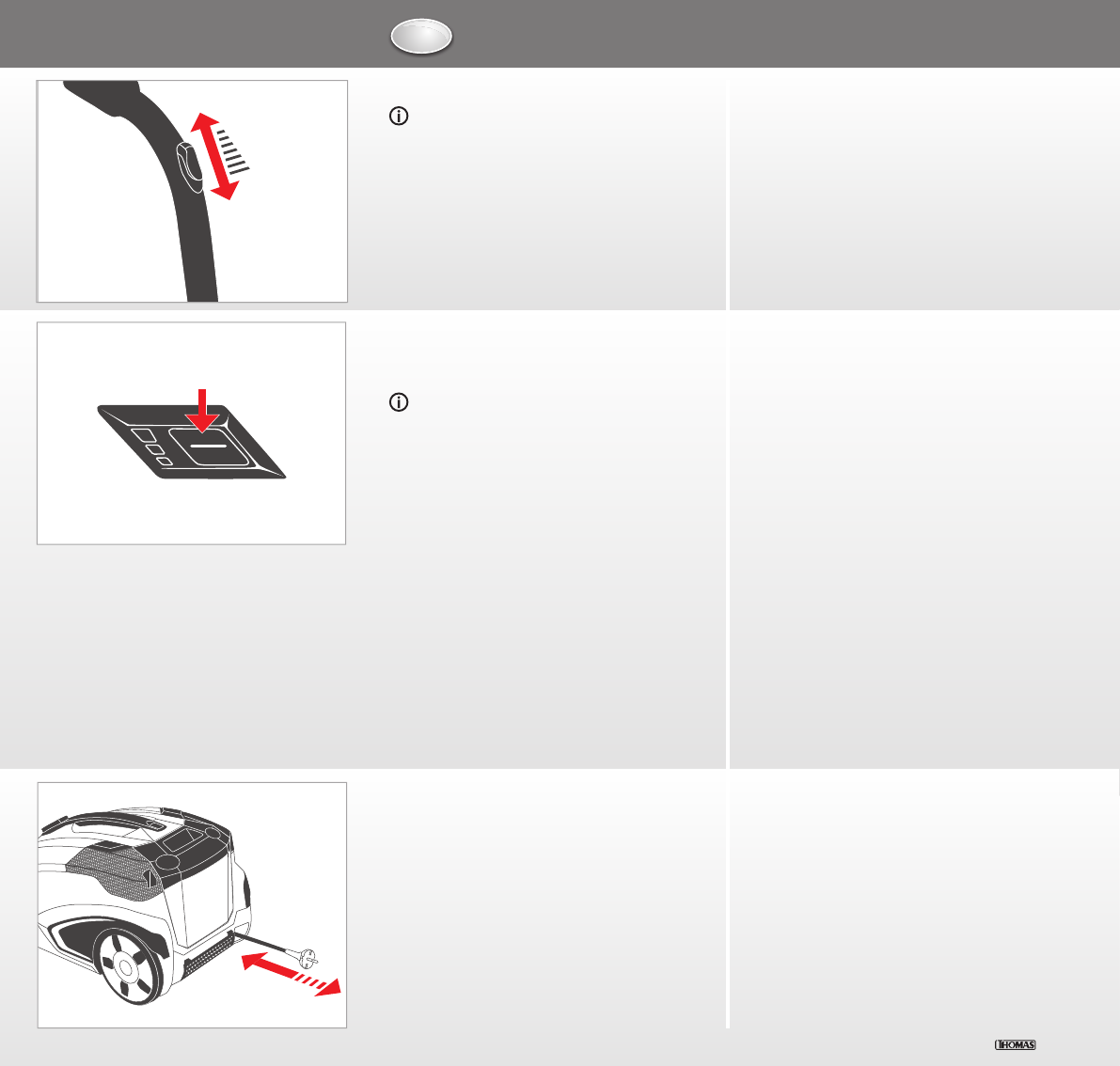 THOMAS