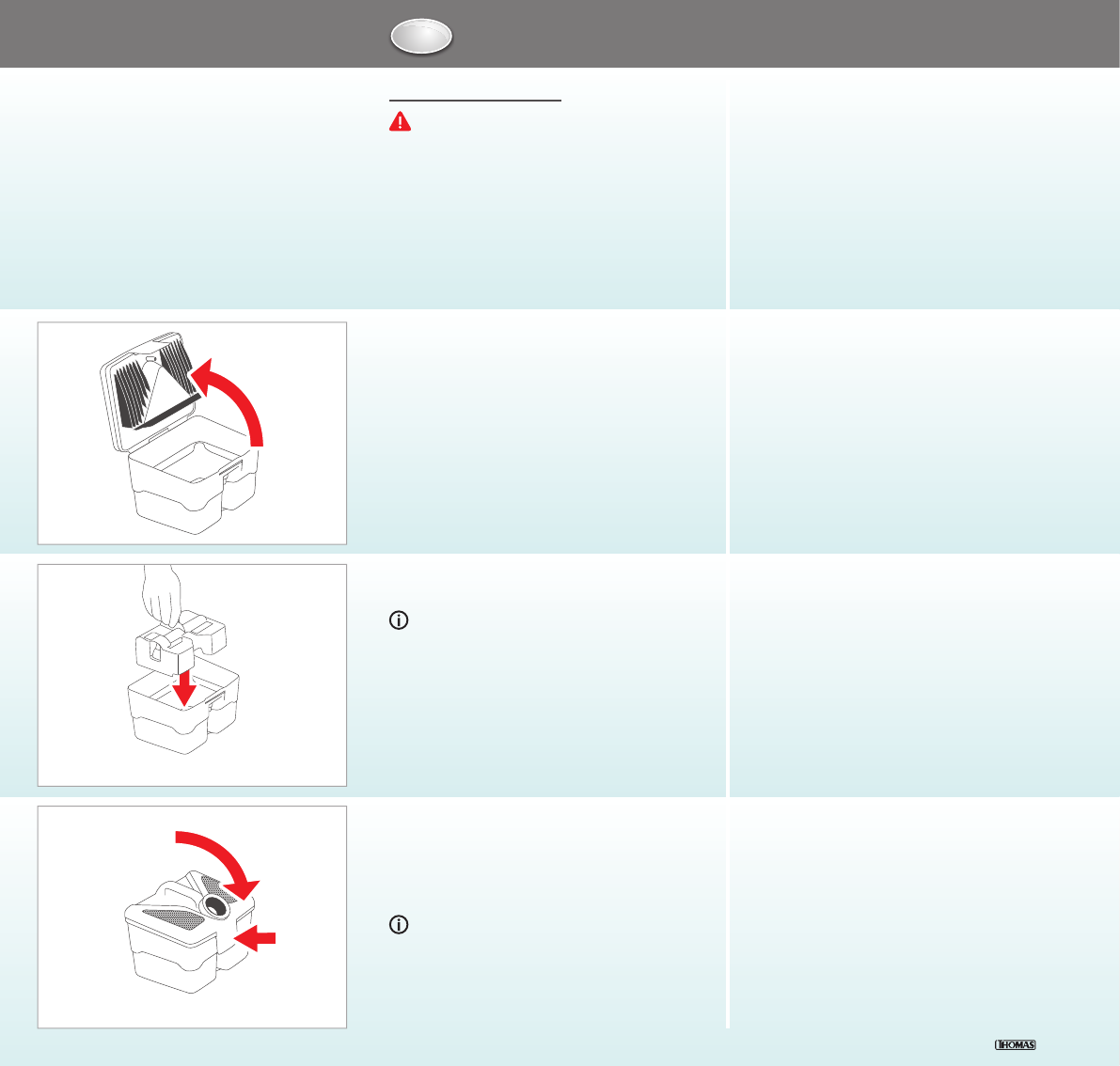 THOMAS