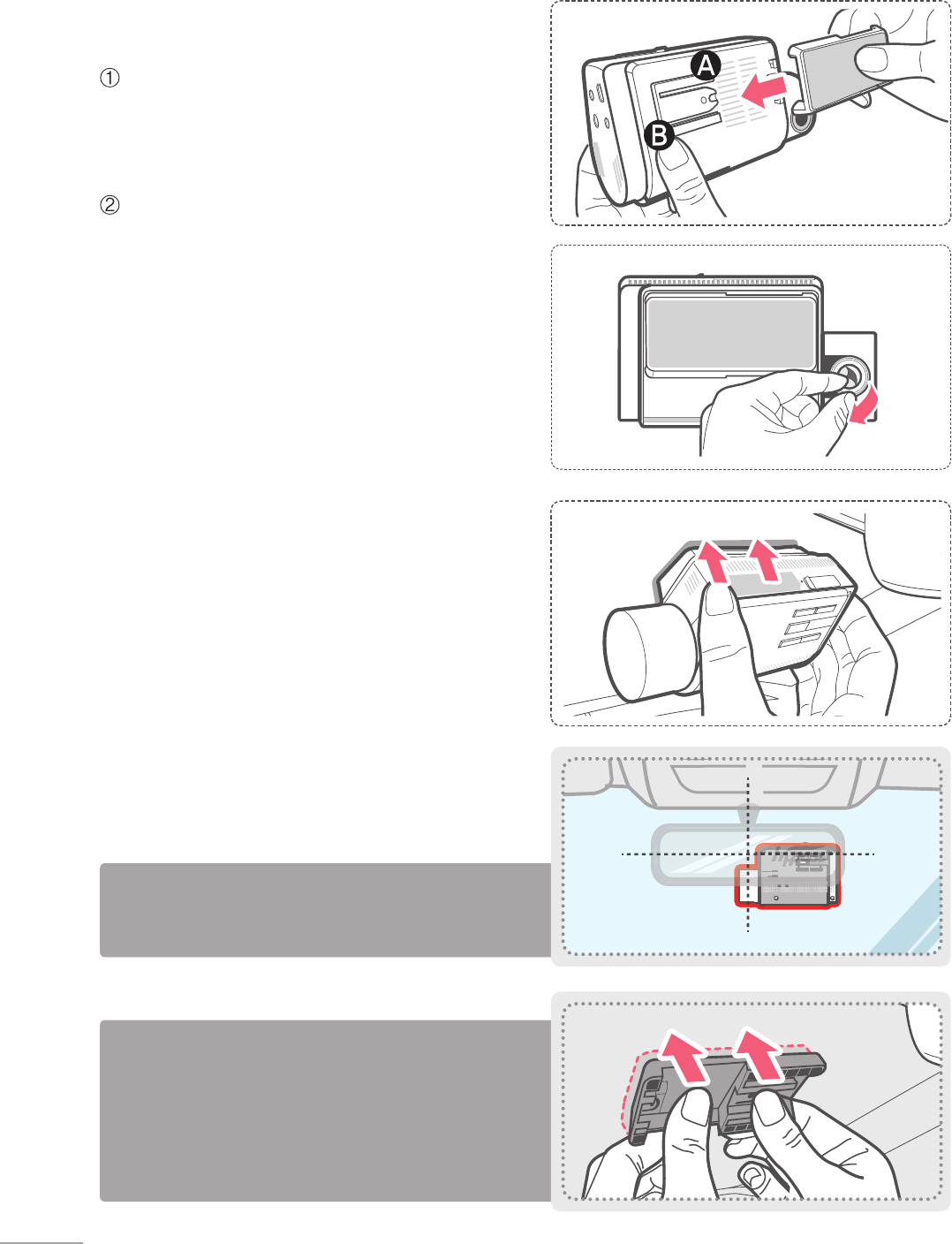 ①

②

A

B