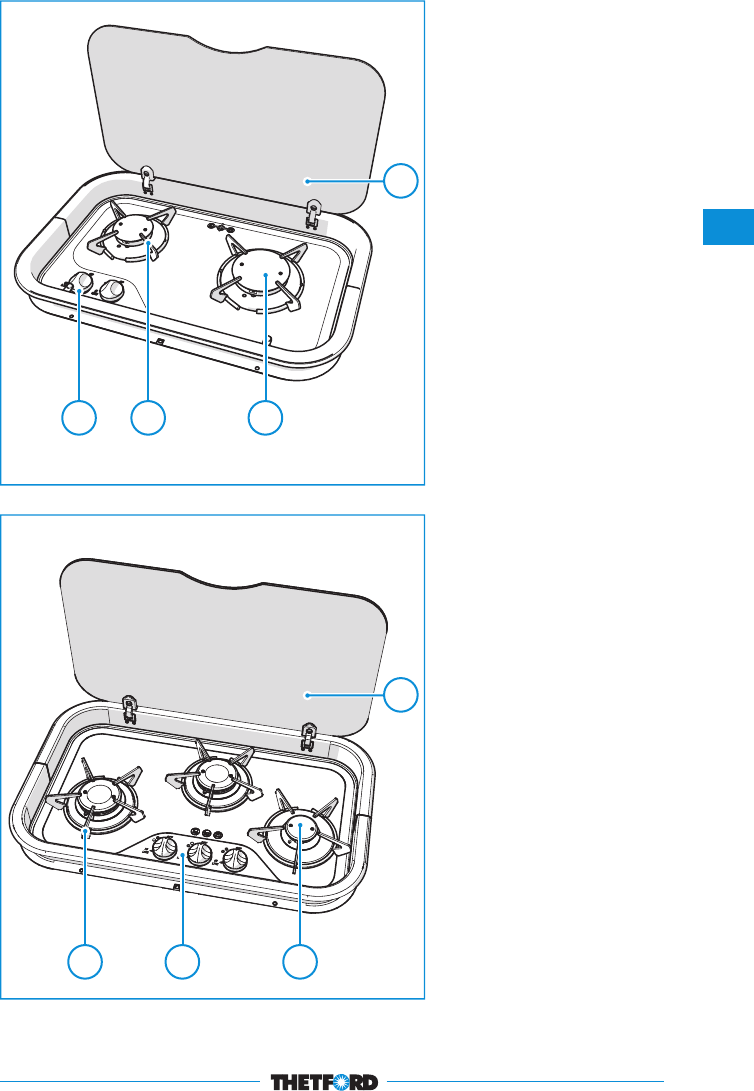 THETFORD