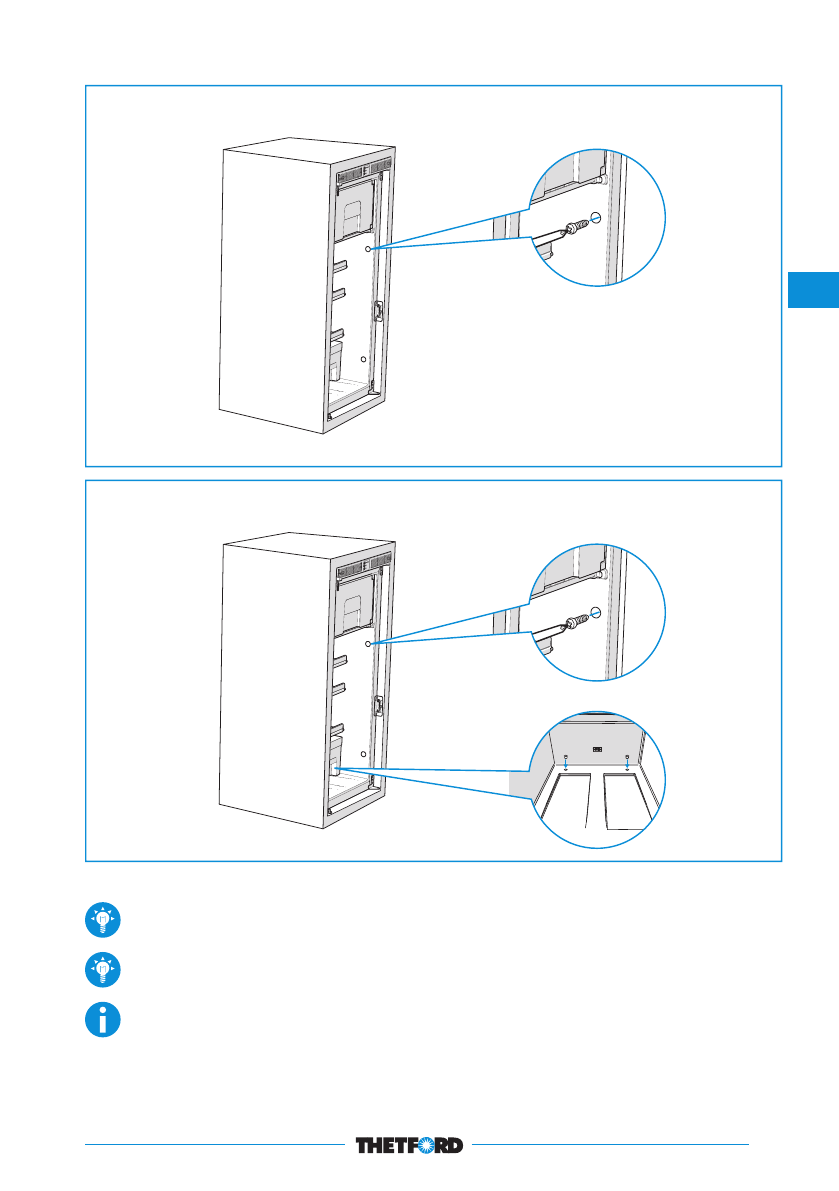 THETFORD