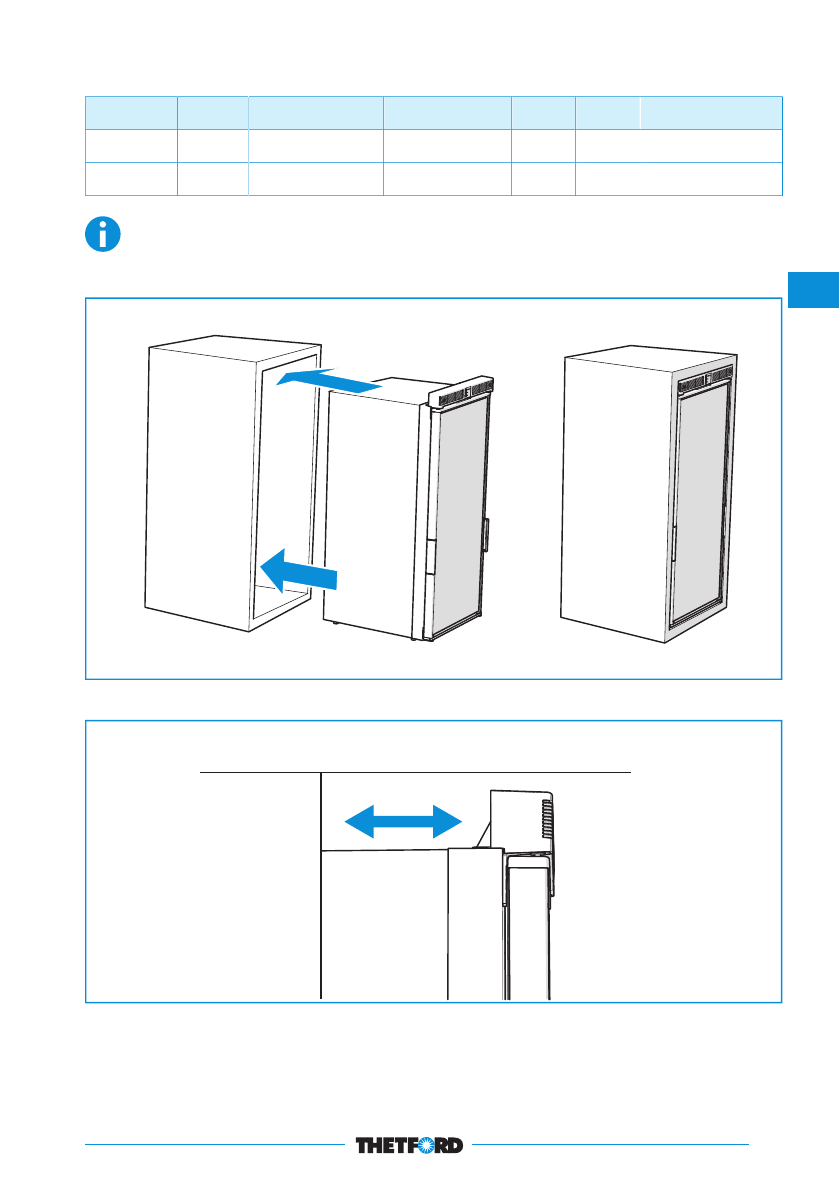 THETFORD