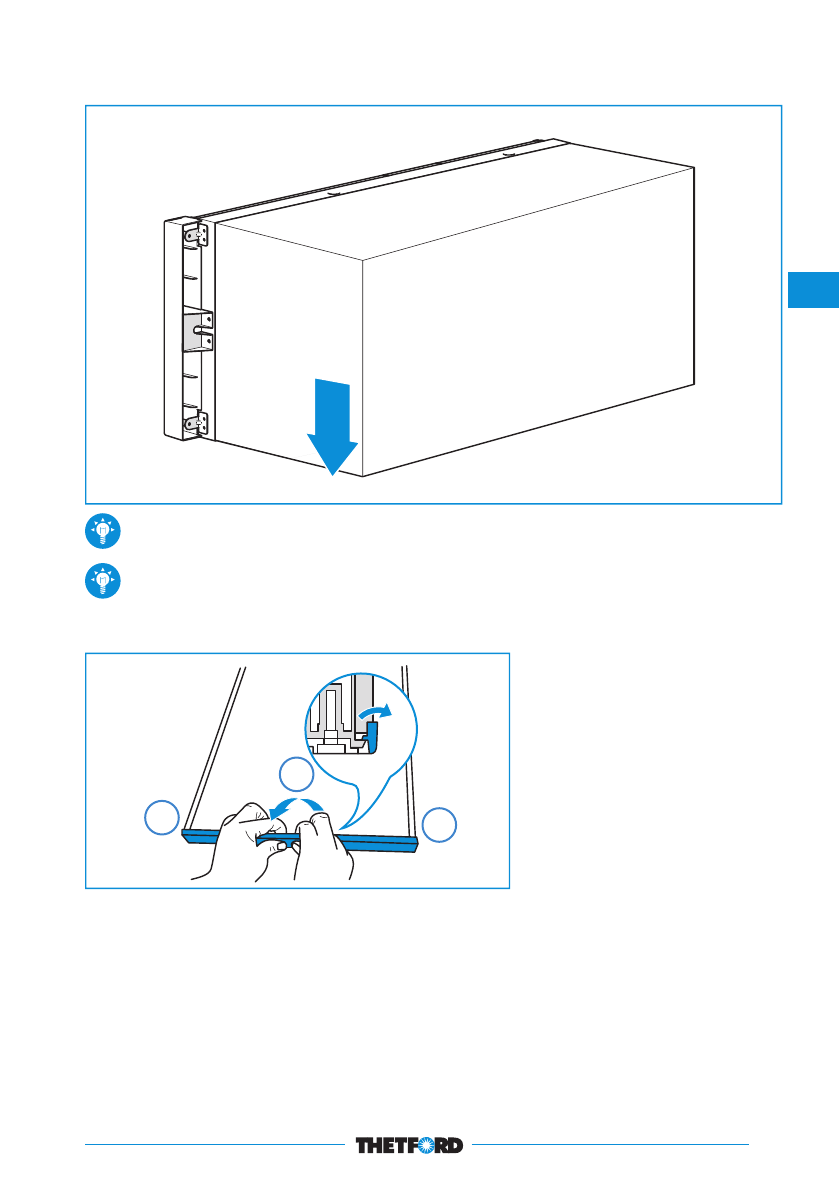 THETFORD