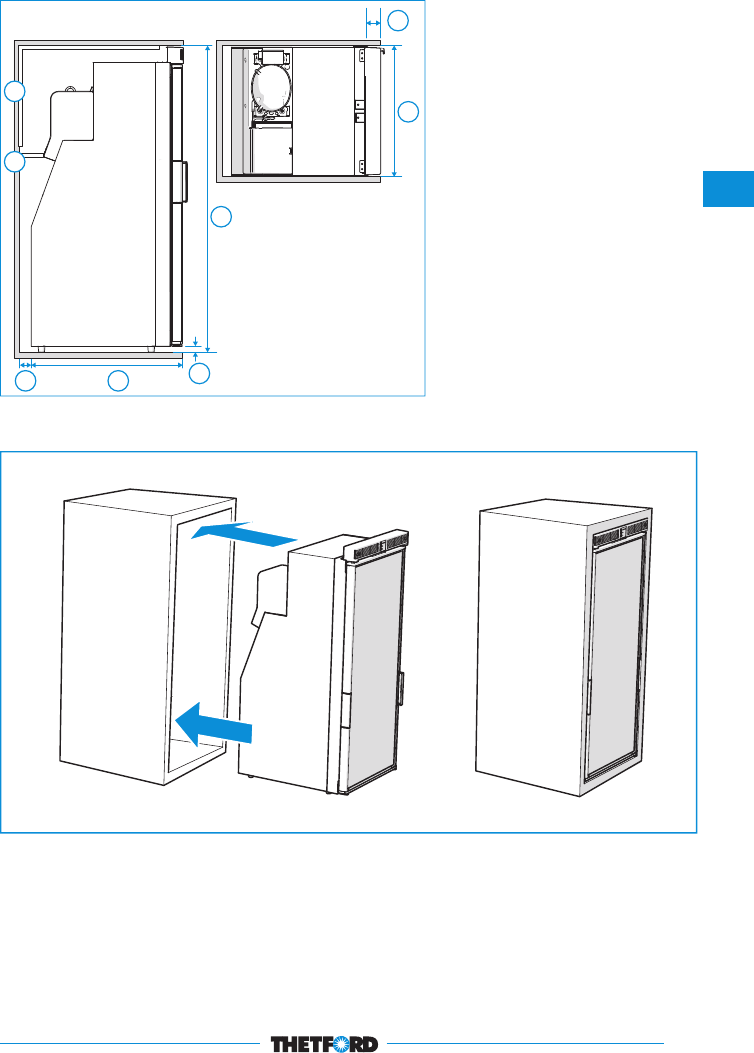 THETFORD