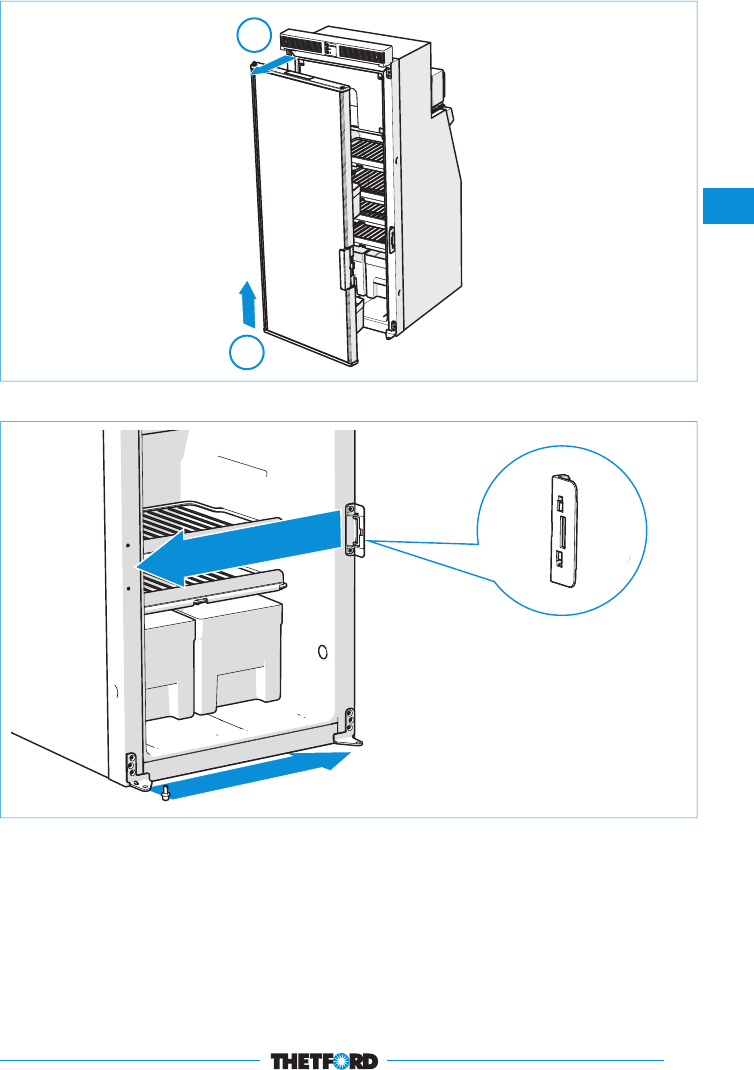 THETFORD