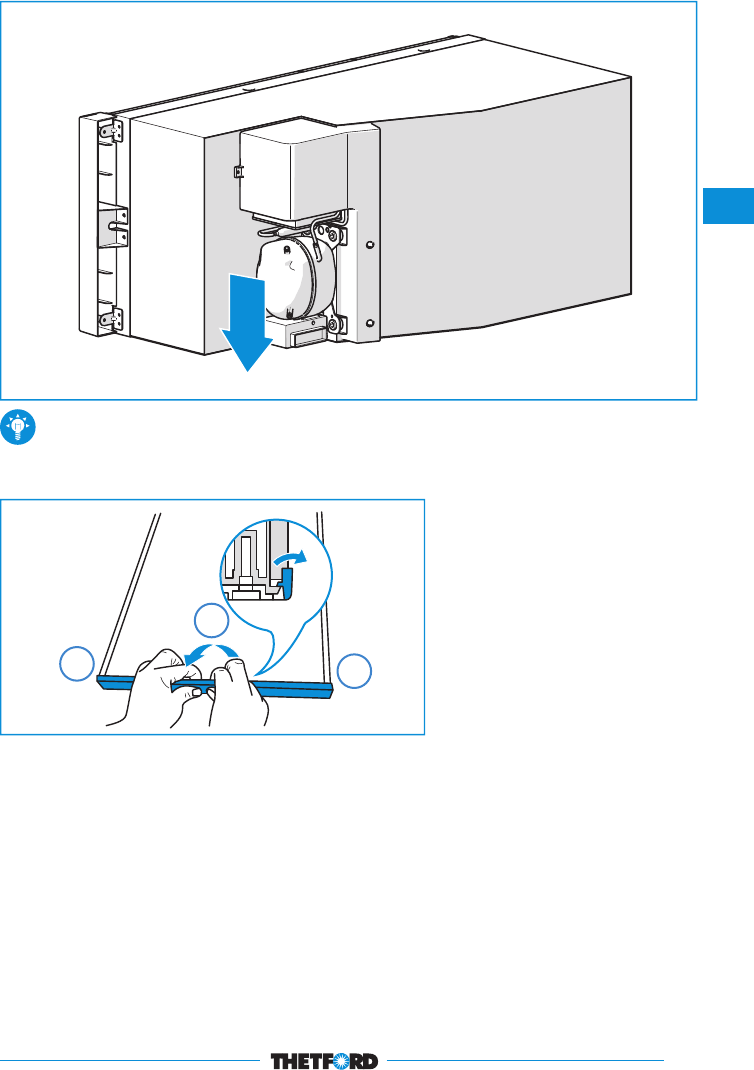 THETFORD