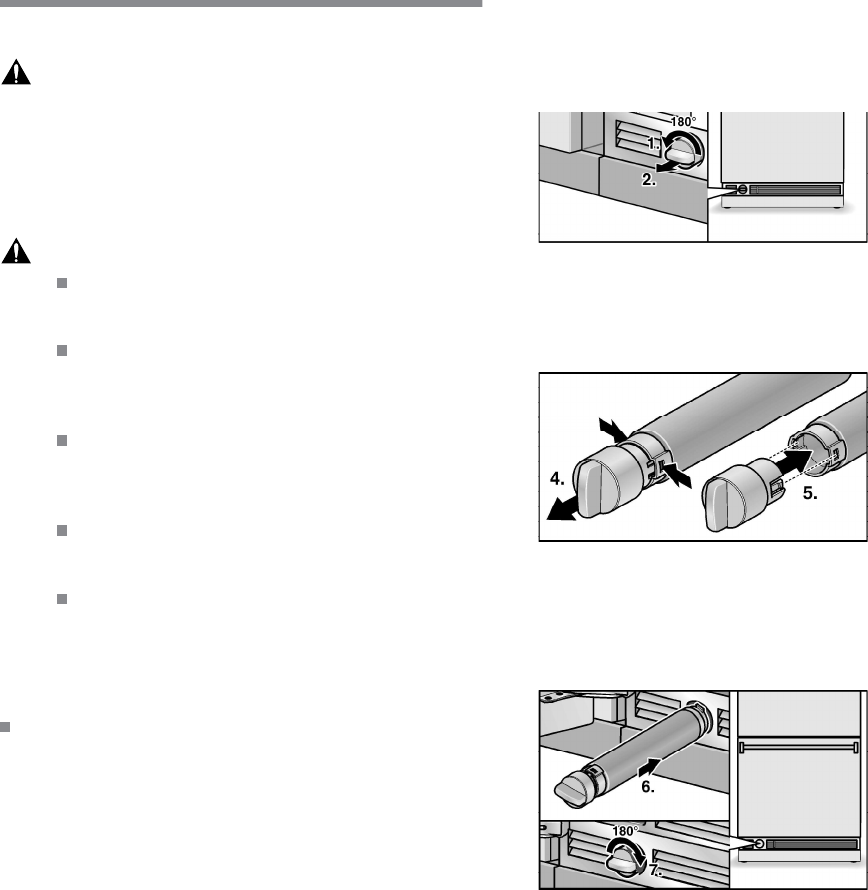 180°
1.
2.

4.
5.

6.
180°
7.