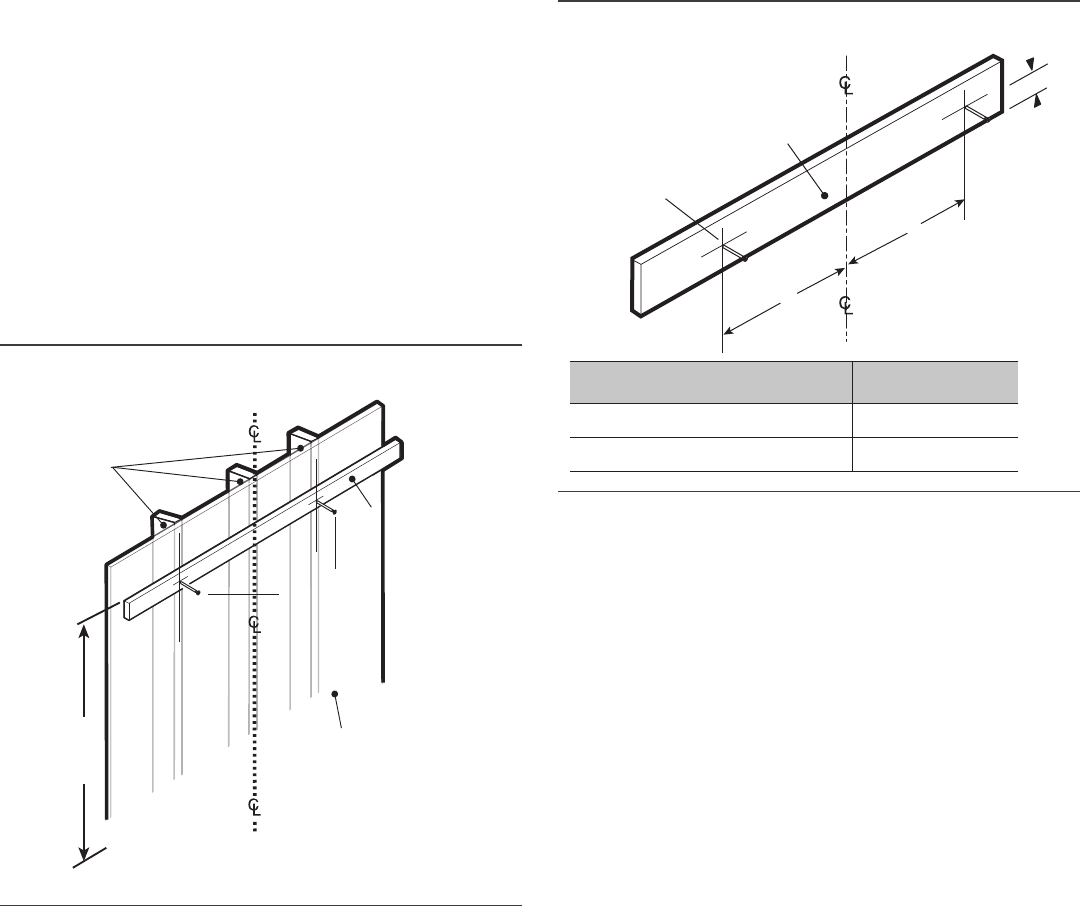 ℄
℄
℄
℄
℄