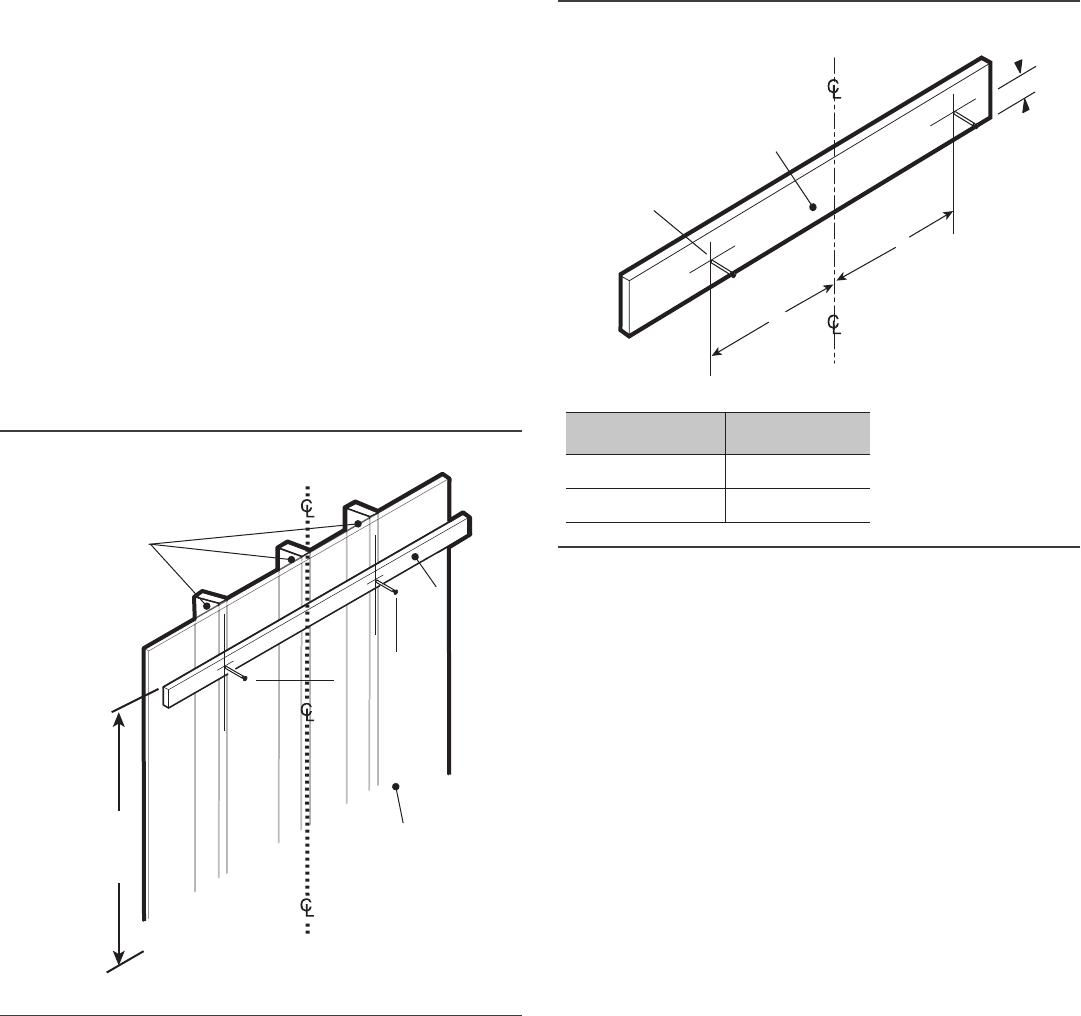 ℄

℄

℄

℄

℄