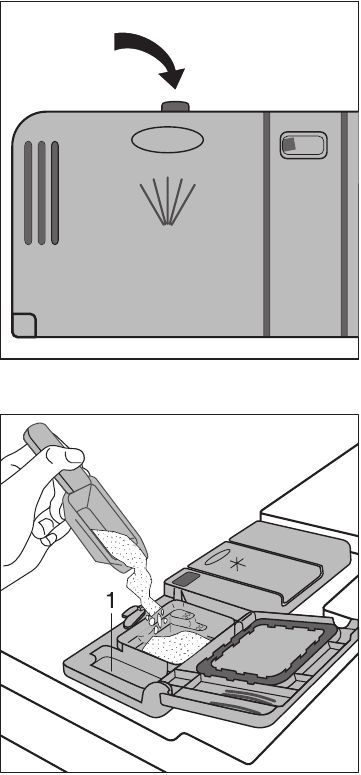 1