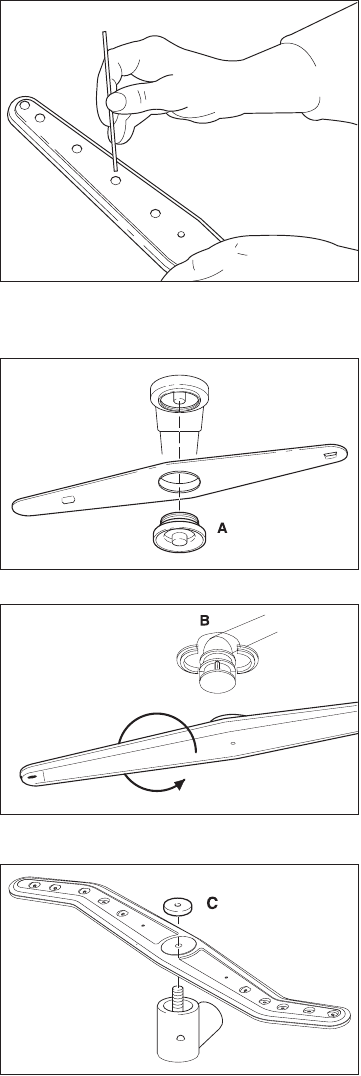 A

B

C