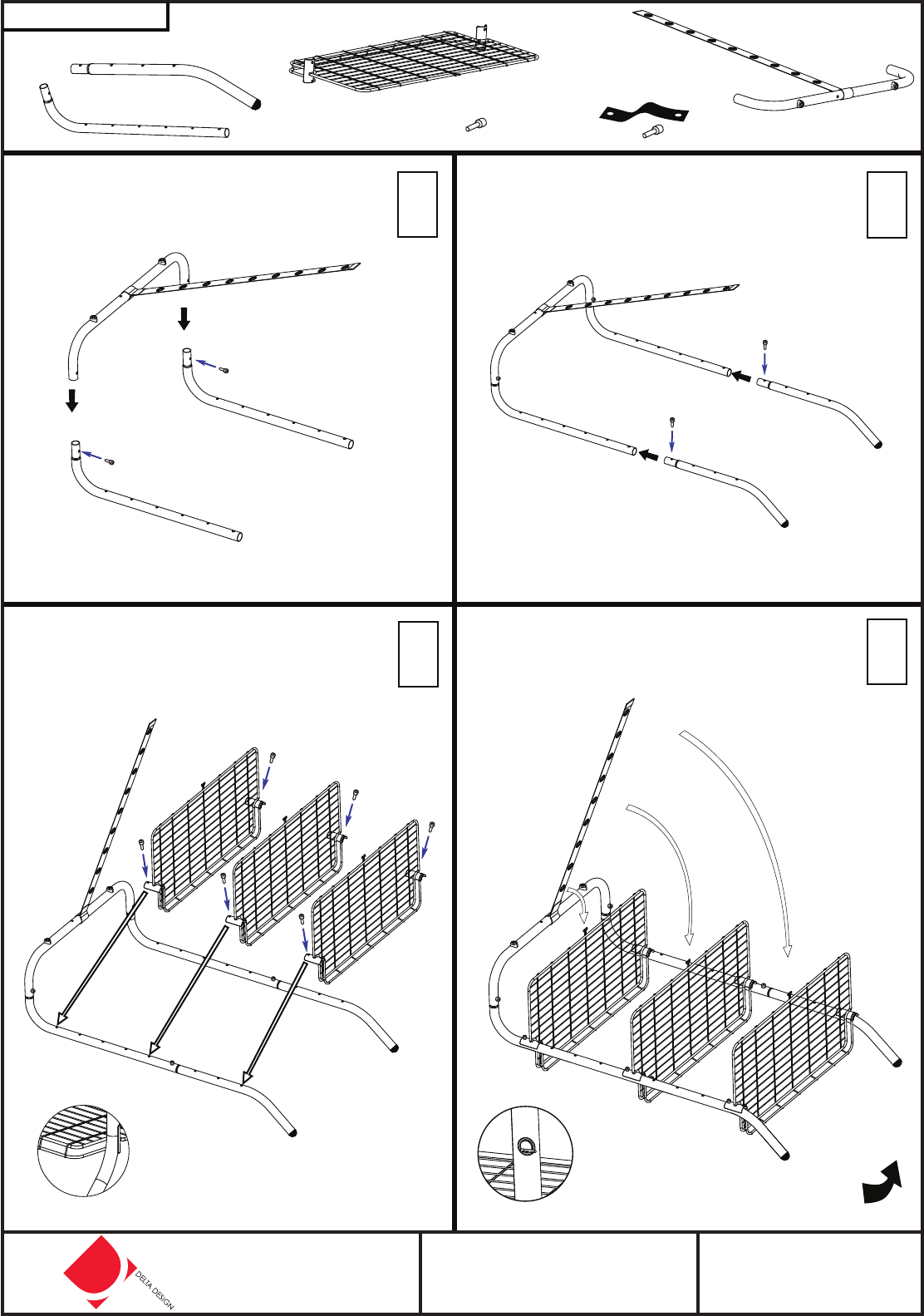 DELTA DESIGN