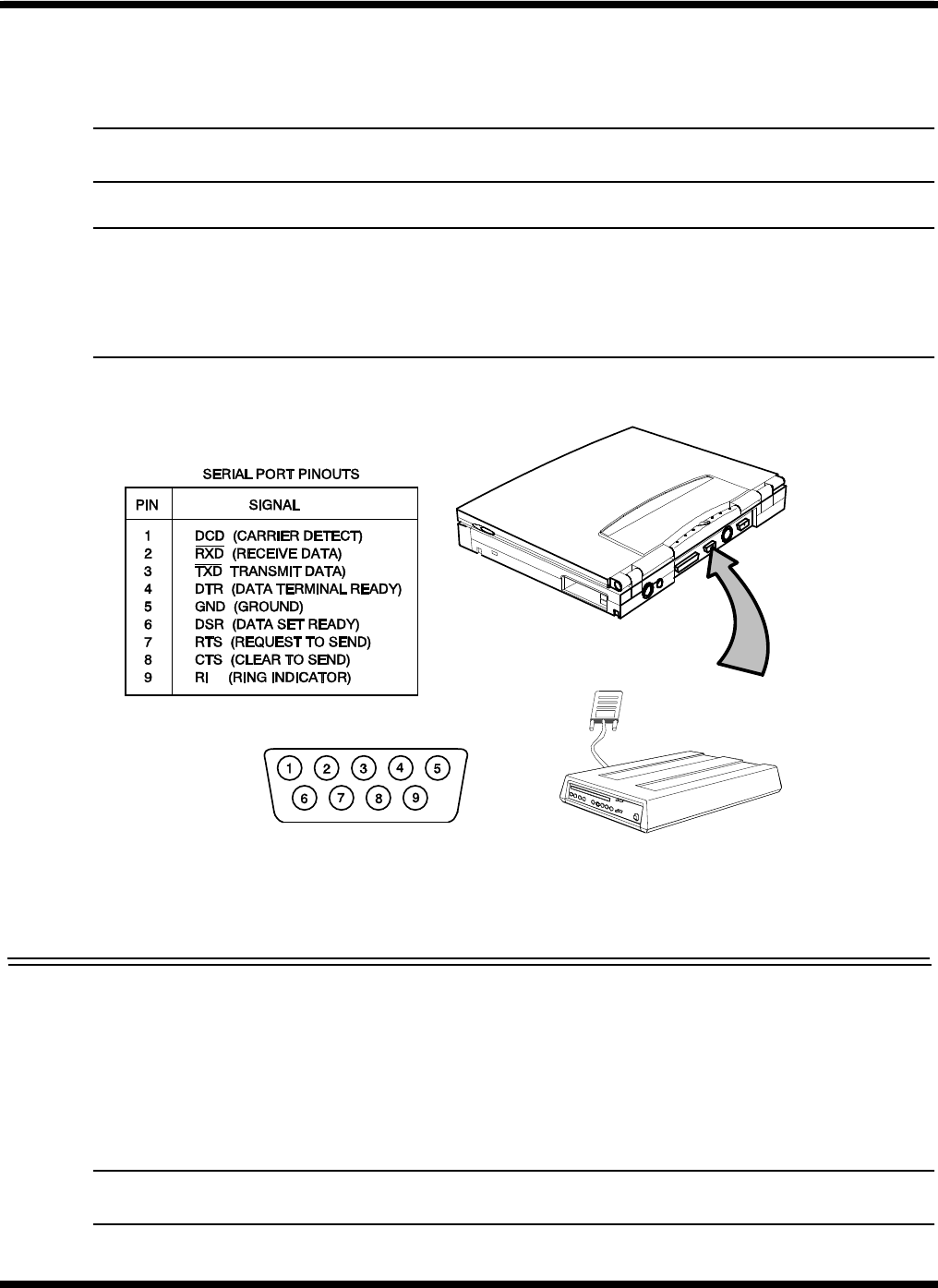 SERIAL PORT PINOUTS

| PIN | SIGNAL |
|---|---|
| 1 | DCD (CARRIER DETECT) |
| 2 | $\overline{RXD}$ (RECEIVE DATA) |
| 3 | $\overline{TXD}$ TRANSMIT DATA) |
| 4 | DTR (DATA TERMINAL READY) |
| 5 | GND (GROUND) |
| 6 | DSR (DATA SET READY) |
| 7 | RTS (REQUEST TO SEND) |
| 8 | CTS (CLEAR TO SEND) |
| 9 | RI (RING INDICATOR) |

1 2 3 4 5
6 7 8 9