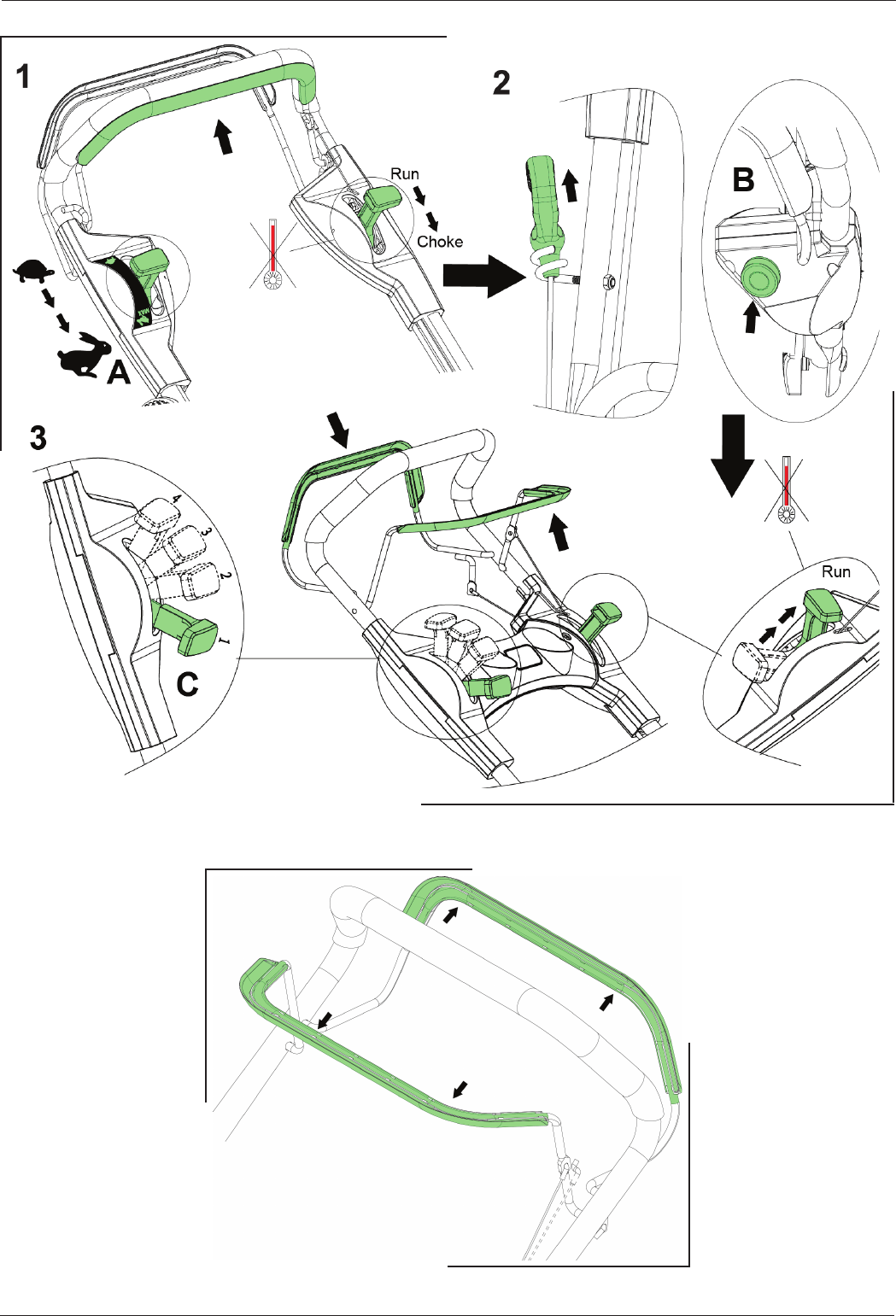 1

Run

Choke

A

2

B

3

4

3

2

1

C

Run