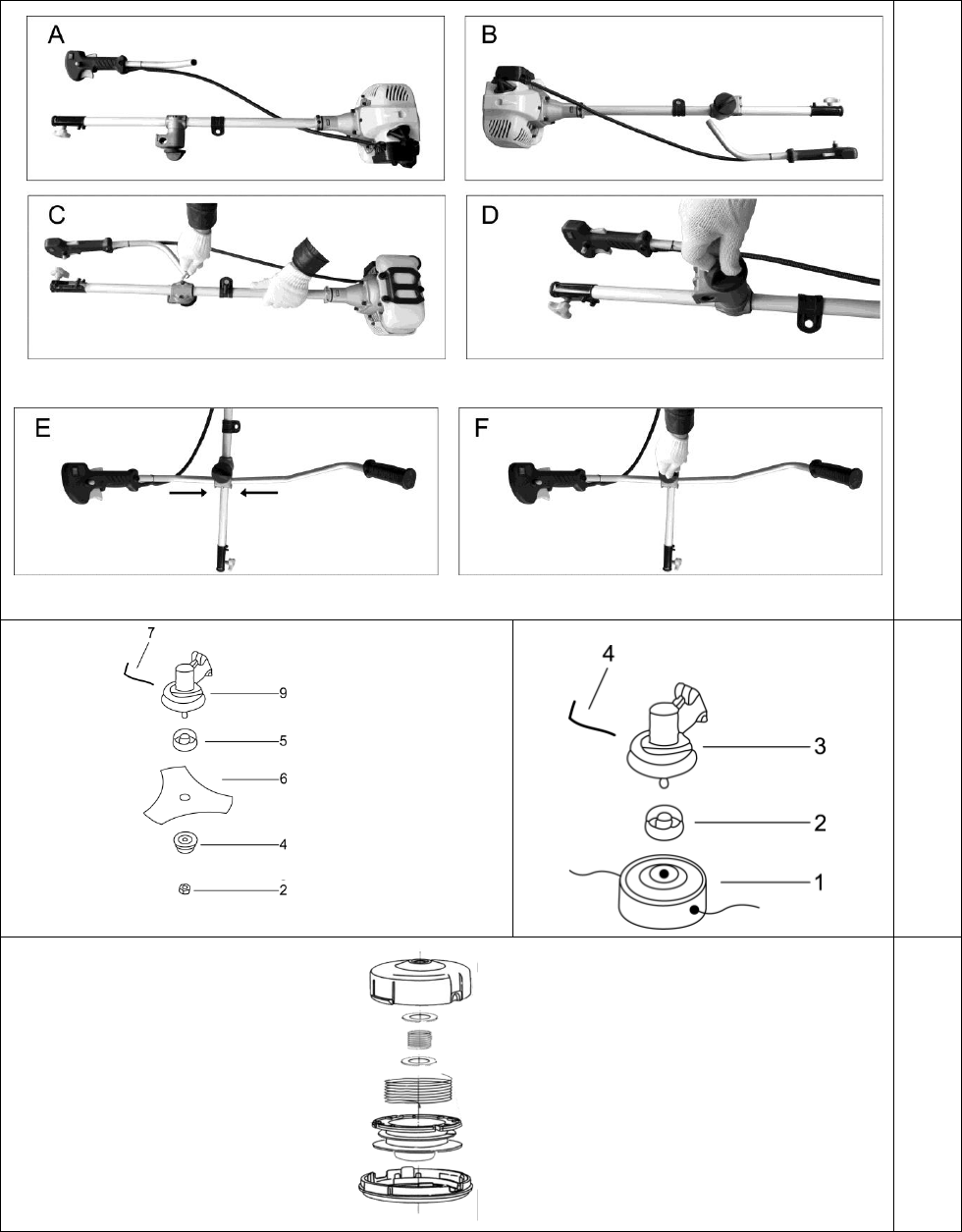 A

B

C

D

E

F

7
9
5
6
4
2

4
3
2
1