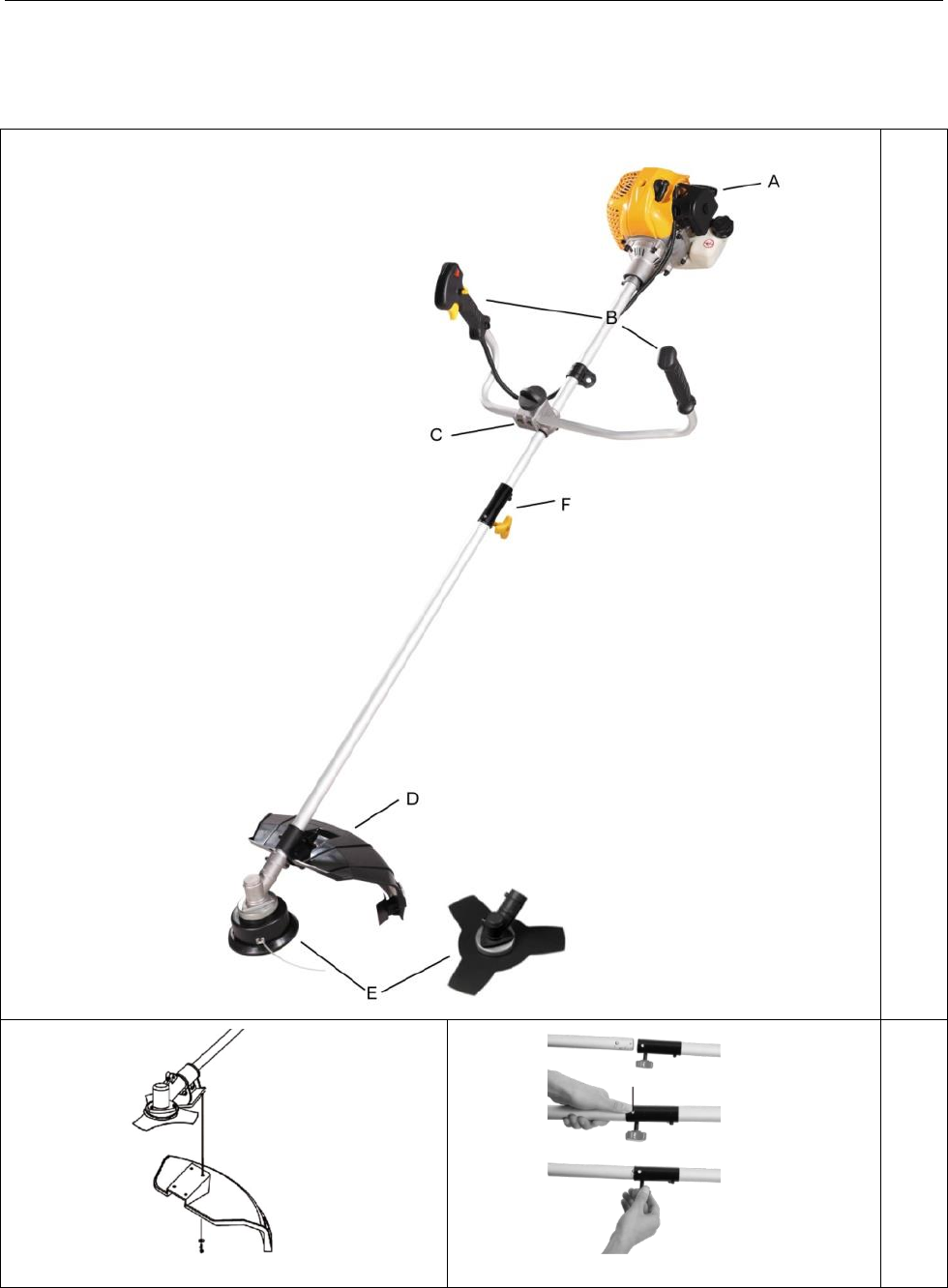 A

B

C

F

D

E