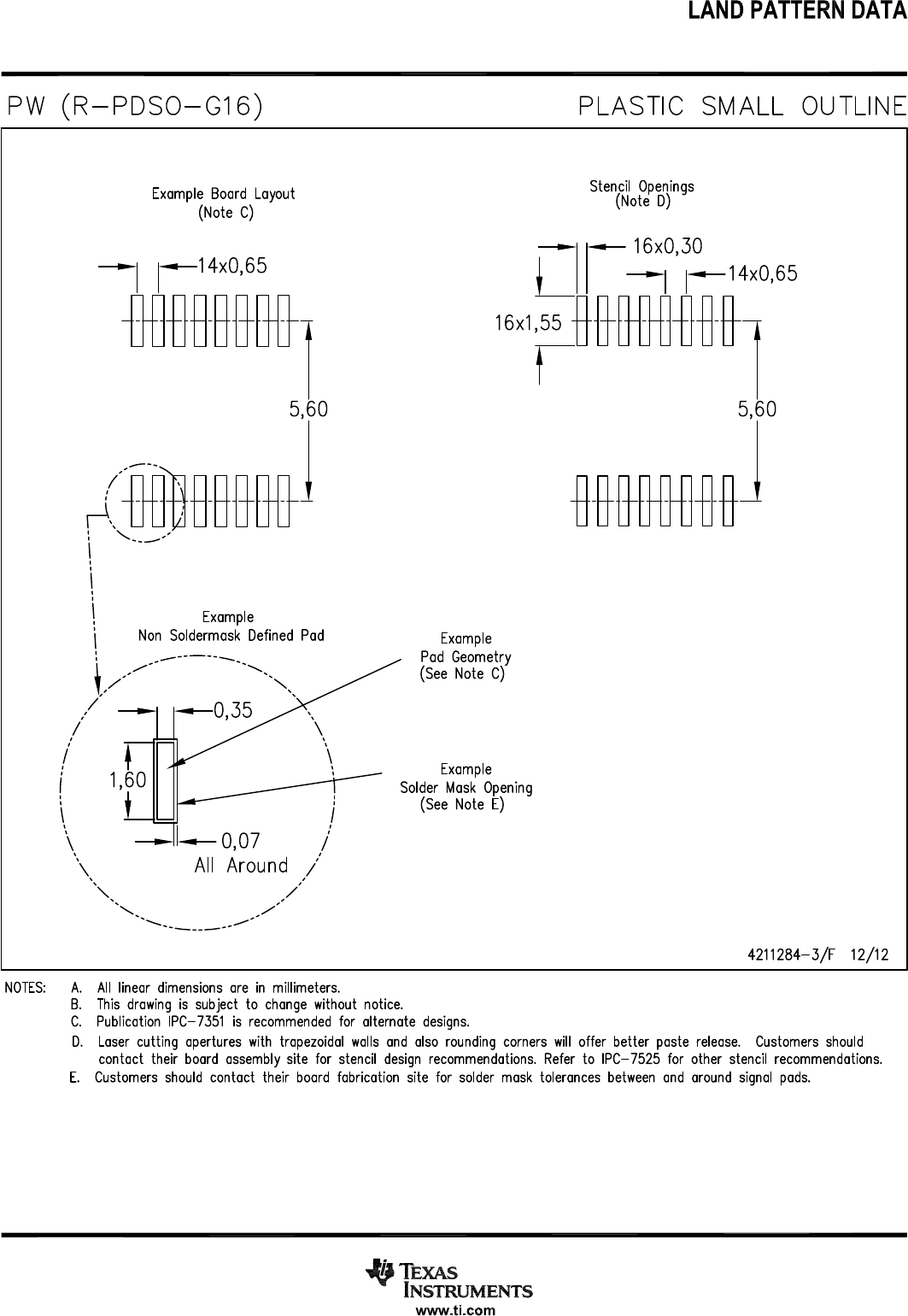 LAND PATTERN DATA

PW (R-PDSO-G16) PLASTIC SMALL OUTLINE

Example Board Layout
(Note C)

14x0,65

5,60

Stencil Openings
(Note D)

16x0,30

14x0,65

16x1,55

5,60

Example
Non Soldermask Defined Pad

Example
Pad Geometry
(See Note C)

0,35

1,60

Example
Solder Mask Opening
(See Note E)

0,07
All Around

4211284-3/F 12/12

NOTES: A. All linear dimensions are in millimeters.
B. This drawing is subject to change without notice.
C. Publication IPC-7351 is recommended for alternate designs.
D. Laser cutting apertures with trapezoidal walls and also rounding corners will offer better paste release. Customers should contact their board assembly site for stencil design recommendations. Refer to IPC-7525 for other stencil recommendations.
E. Customers should contact their board fabrication site for solder mask tolerances between and around signal pads.

TEXAS INSTRUMENTS
www.ti.com