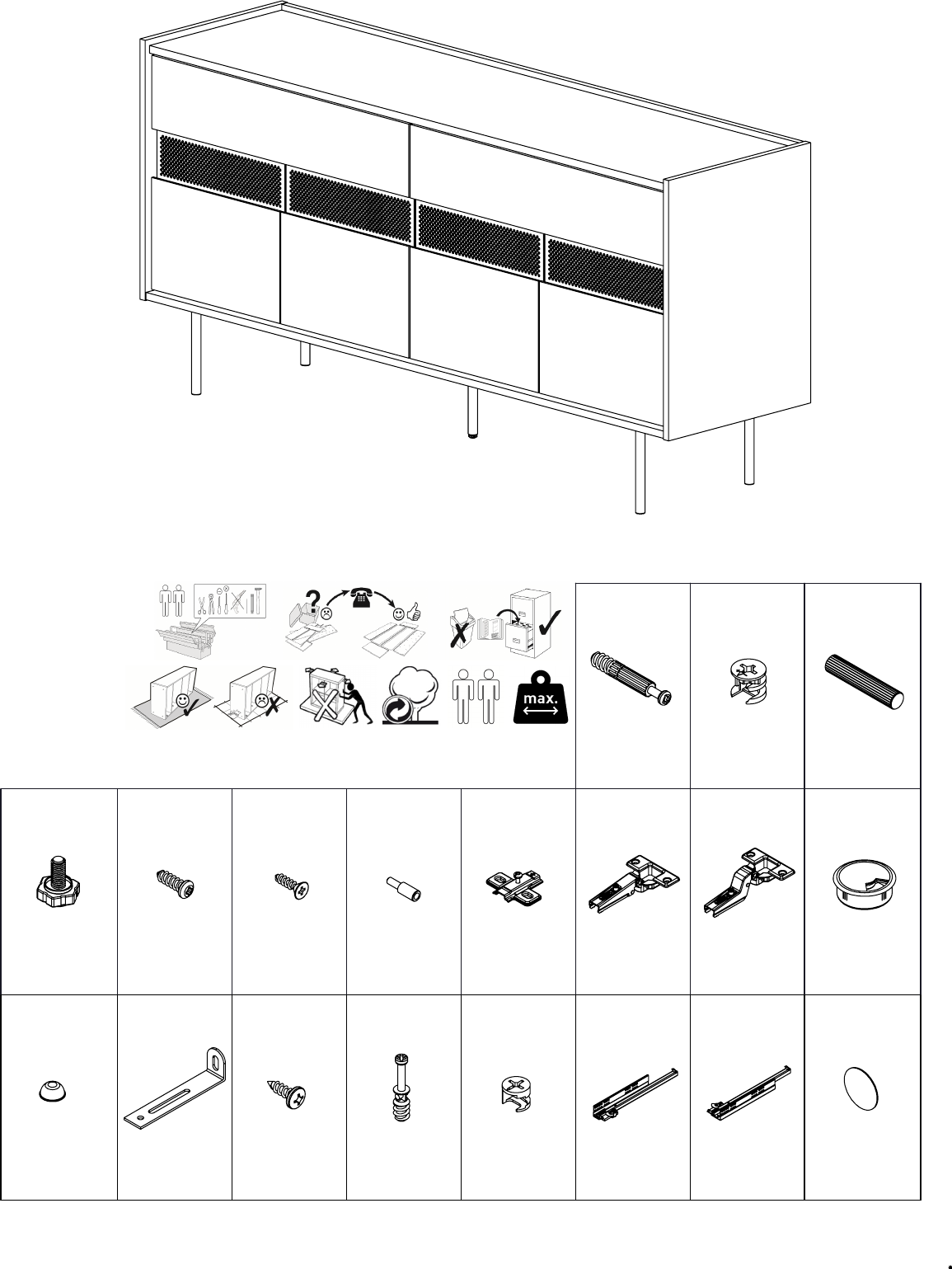 max.