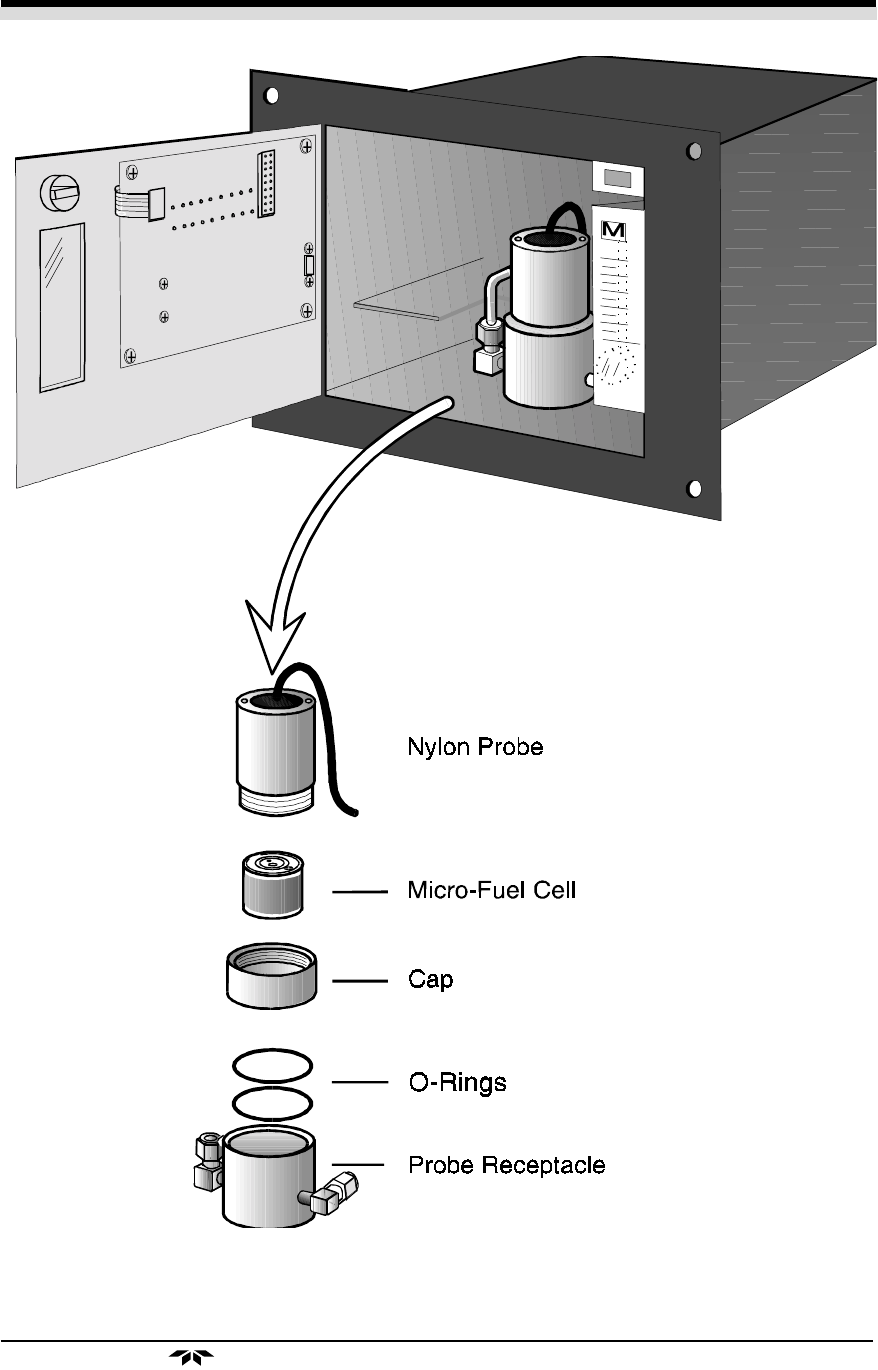 M

Nylon Probe

Micro-Fuel Cell

Cap

O-Rings

Probe Receptacle