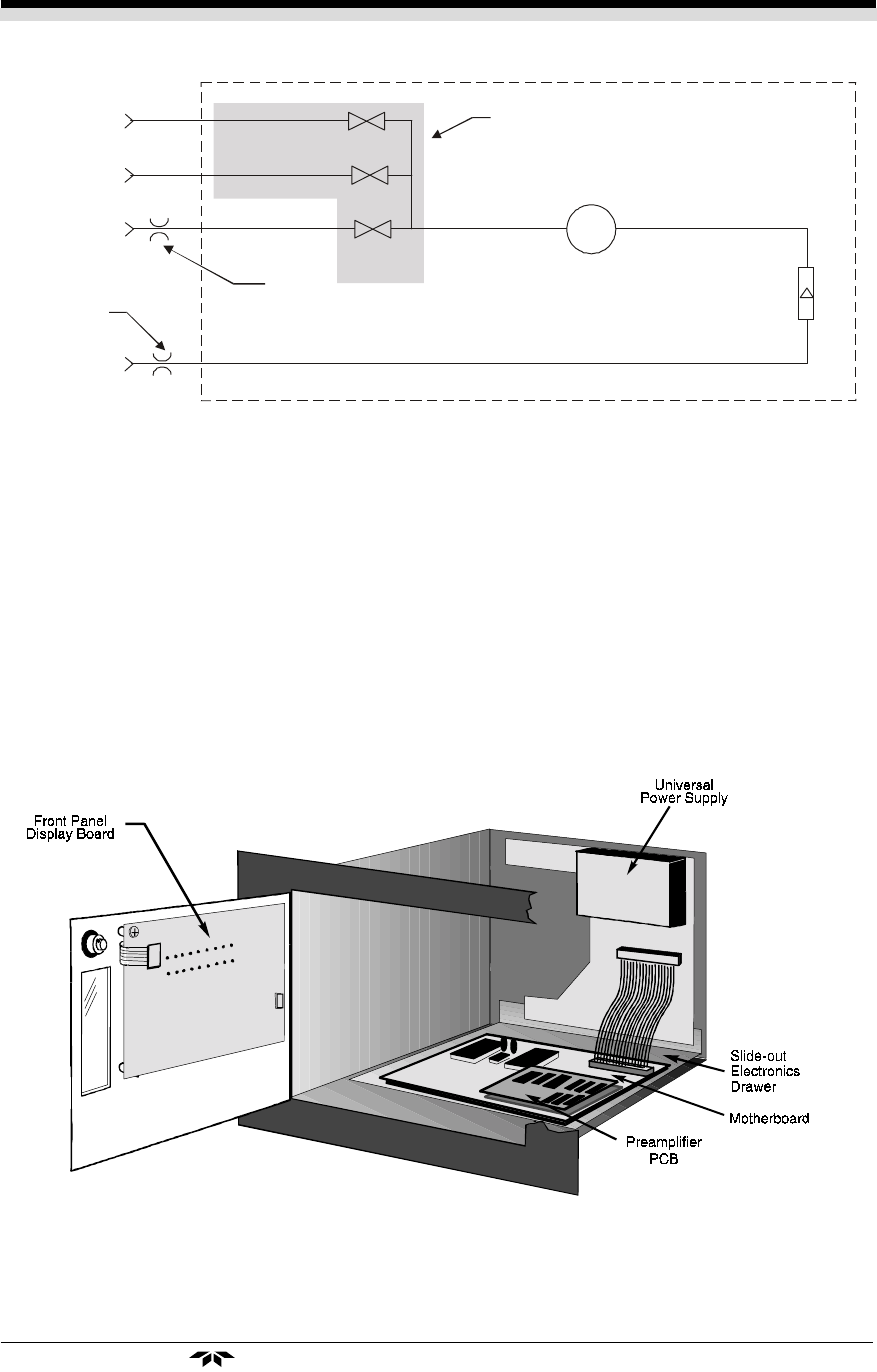 Universal Power Supply

Front Panel Display Board

Slide-out Electronics Drawer

Motherboard

Preamplifier PCB