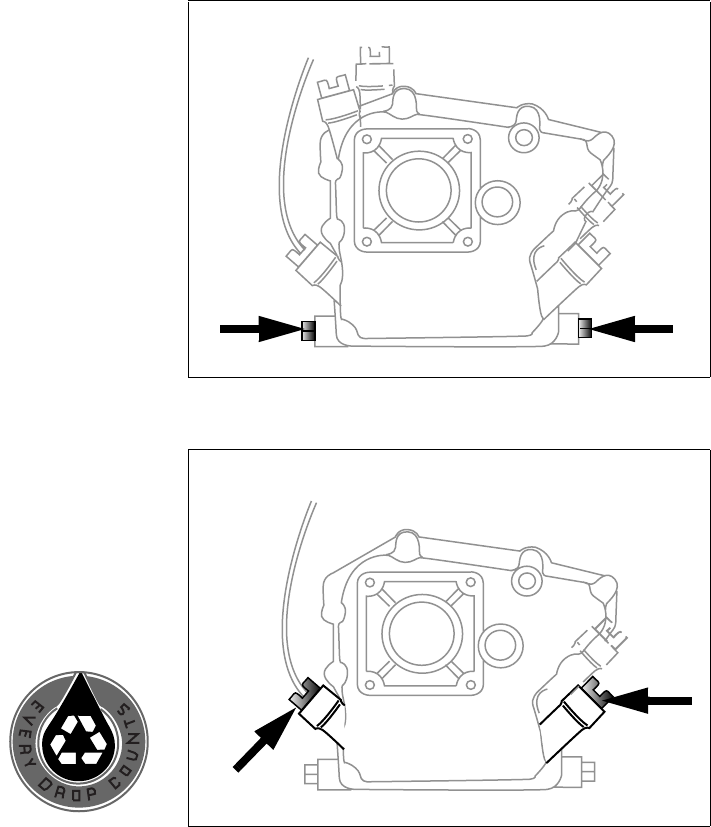 EVERY DROP COUNTS