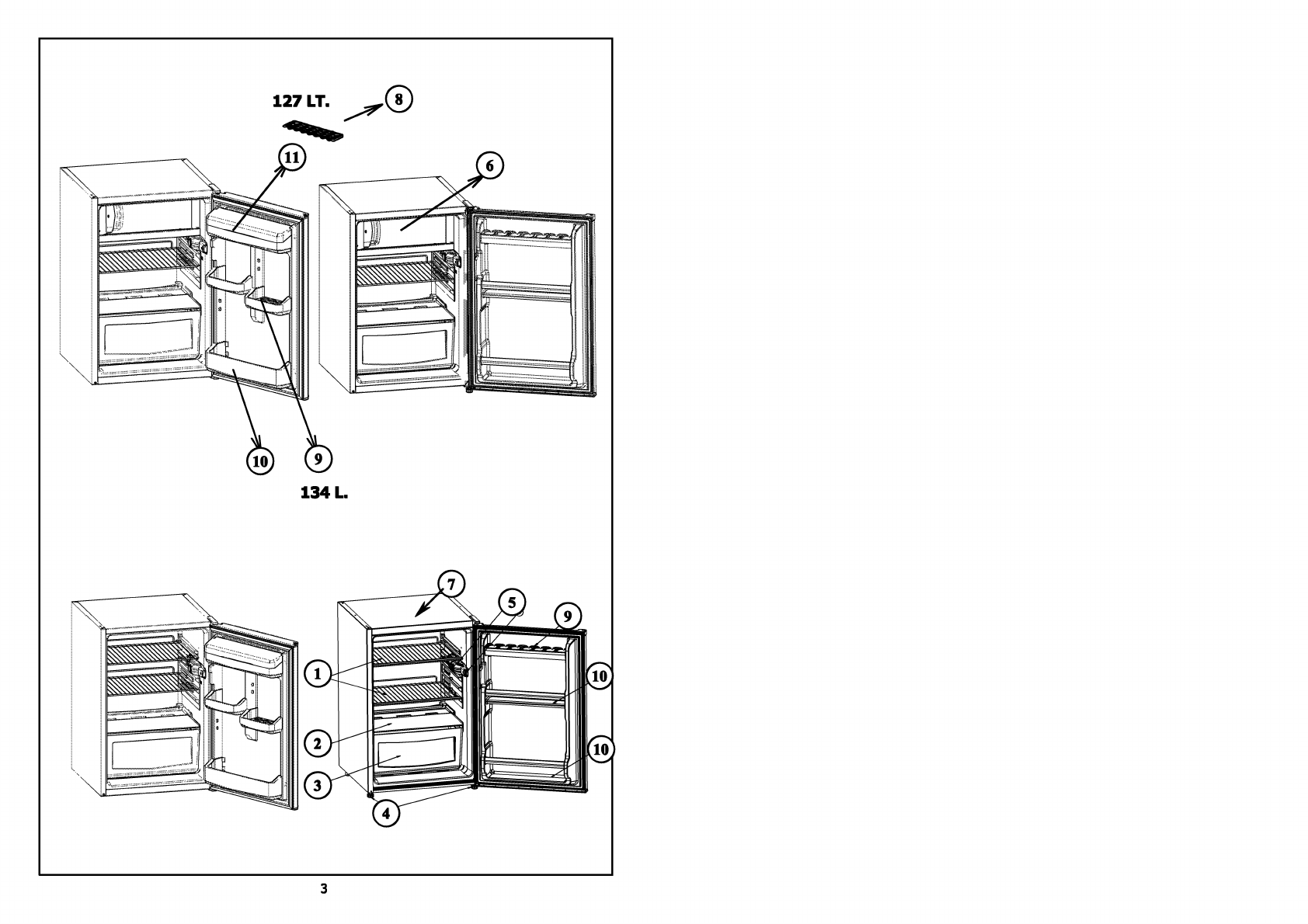 127 LT.

8

11

6

10

9

134 L.

7

5

9

1

10

2

10

3

4

3