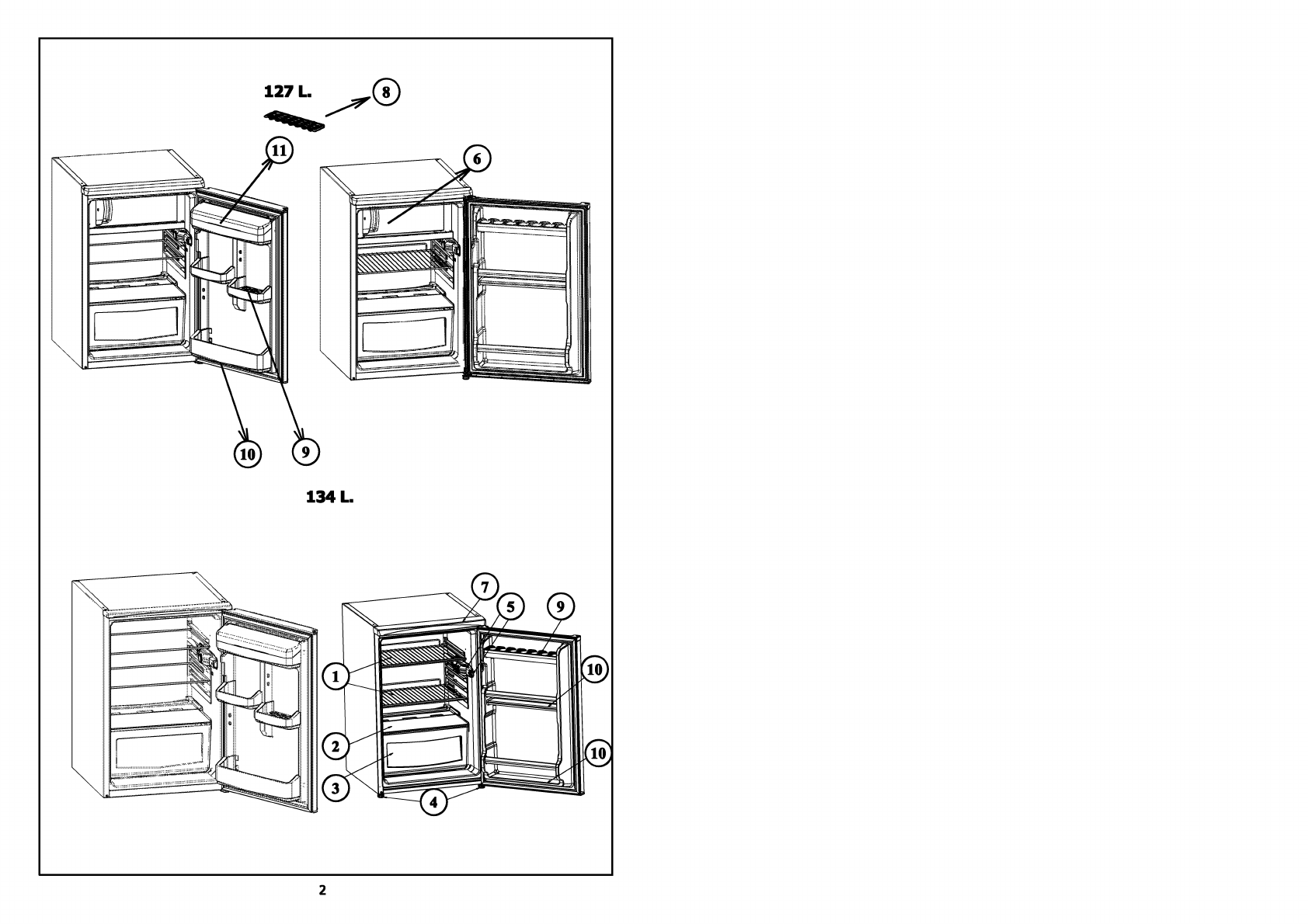 127 L.

8

11

6

10

9

134 L.

7

5

9

1

10

2

10

3

4

2