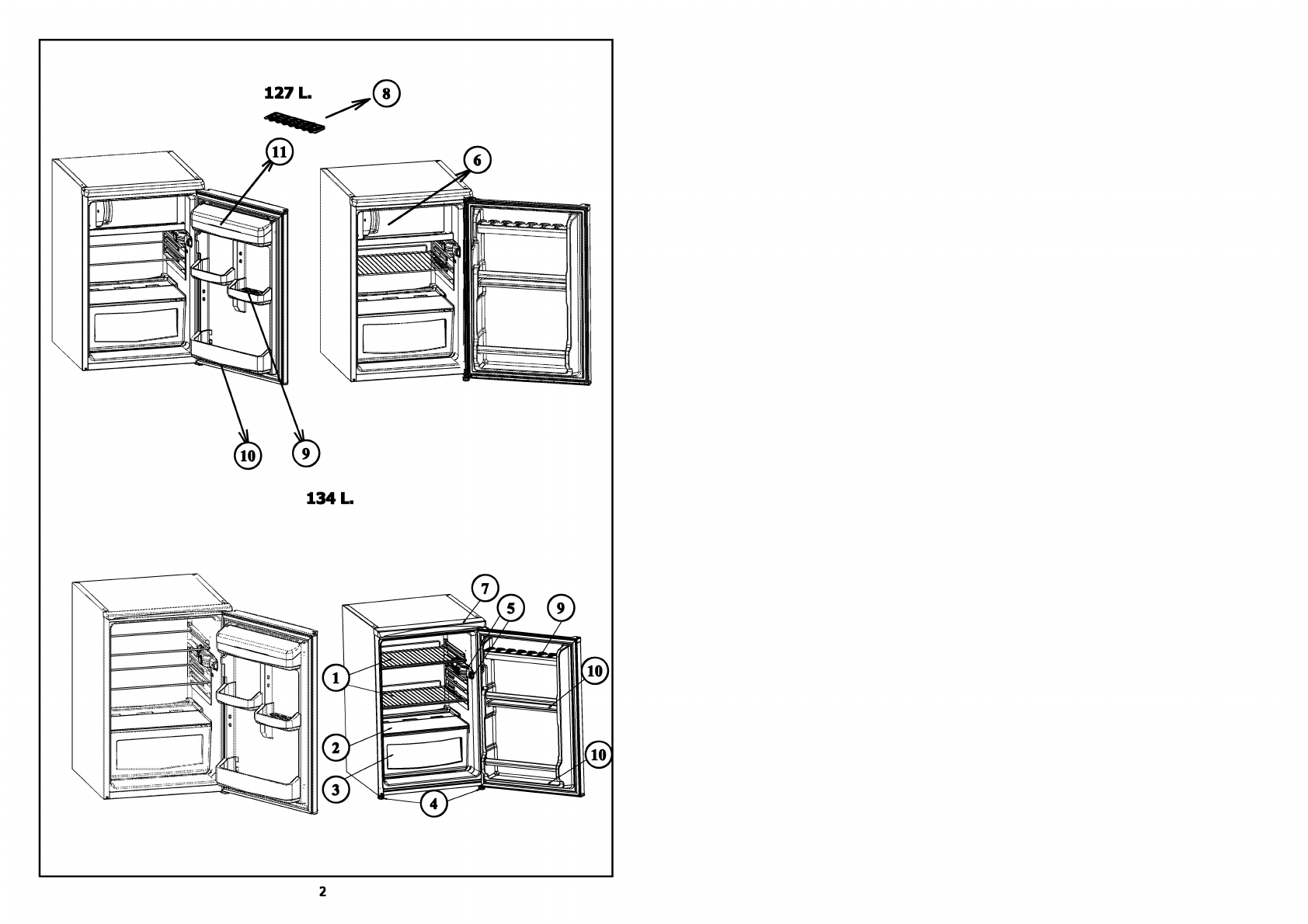 127 L.

8

11

6

10

9

134 L.

7

5

9

1

10

2

10

3

4

2