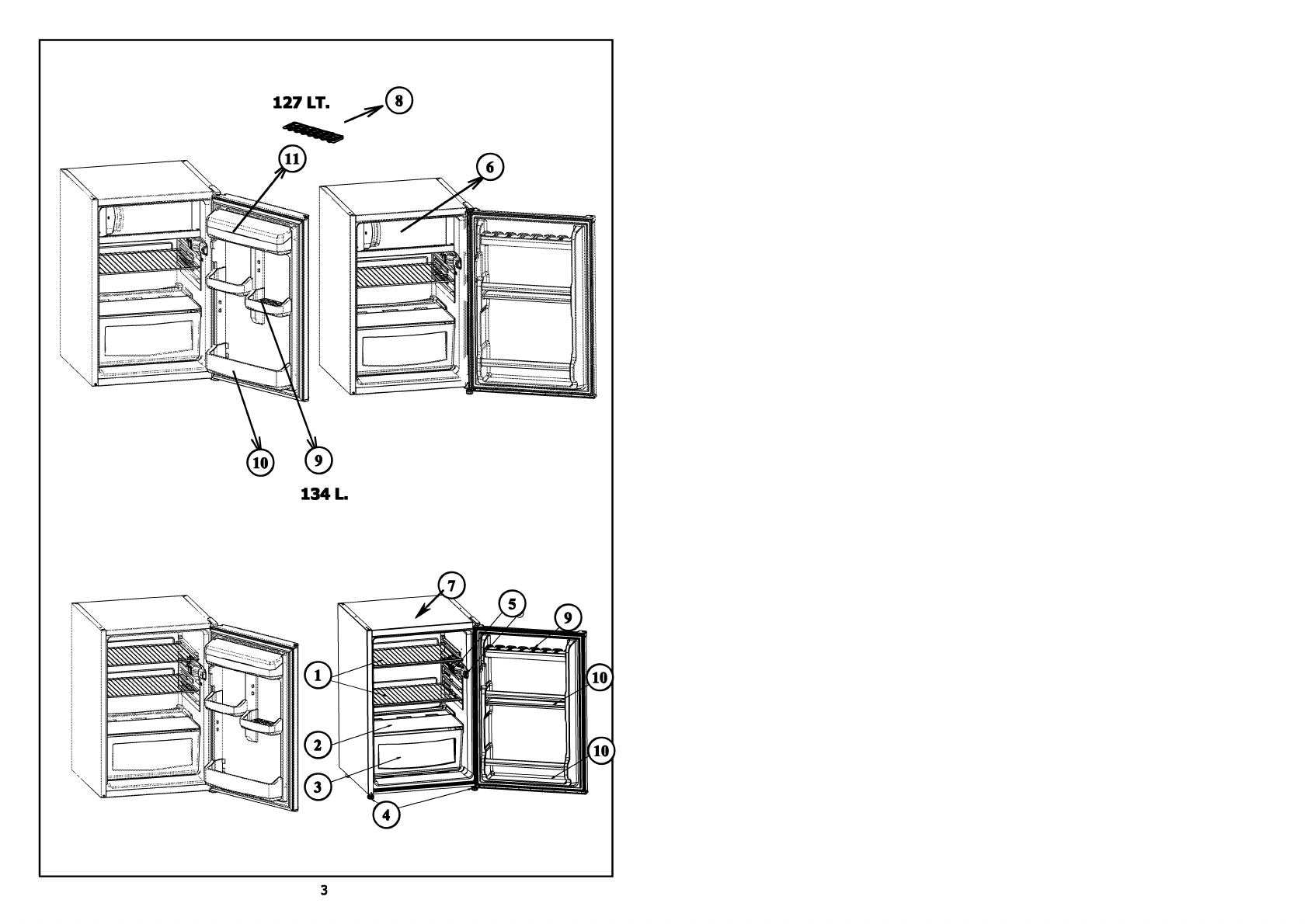 127 LT.

8

11

6

10

9

134 L.

7

5

9

1

10

2

10

3

4

3