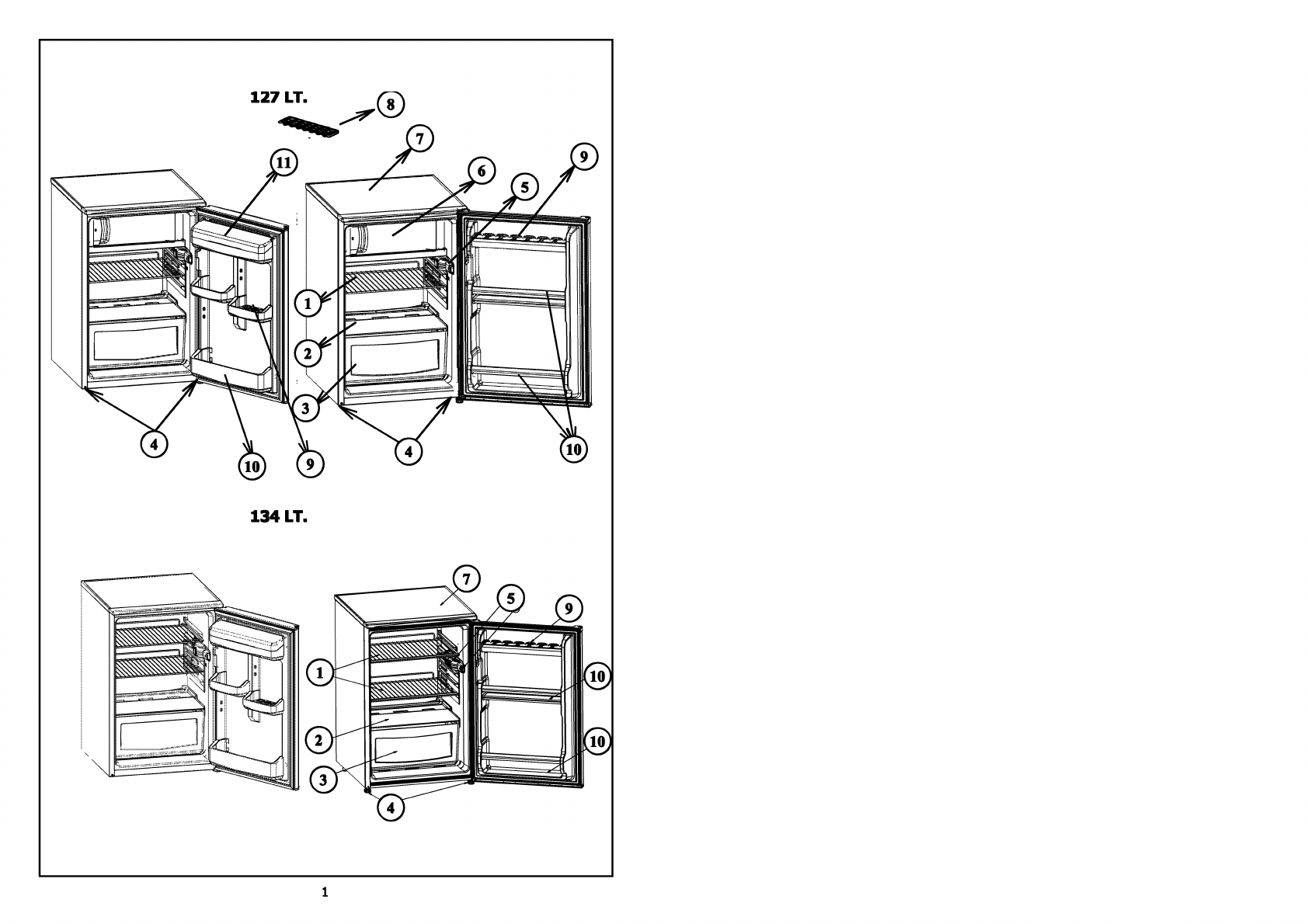 127 LT.

8

7

11

6

5

9

1

2

3

4

10

9

4

10

134 LT.

7

5

9

1

10

2

10

3

4

1