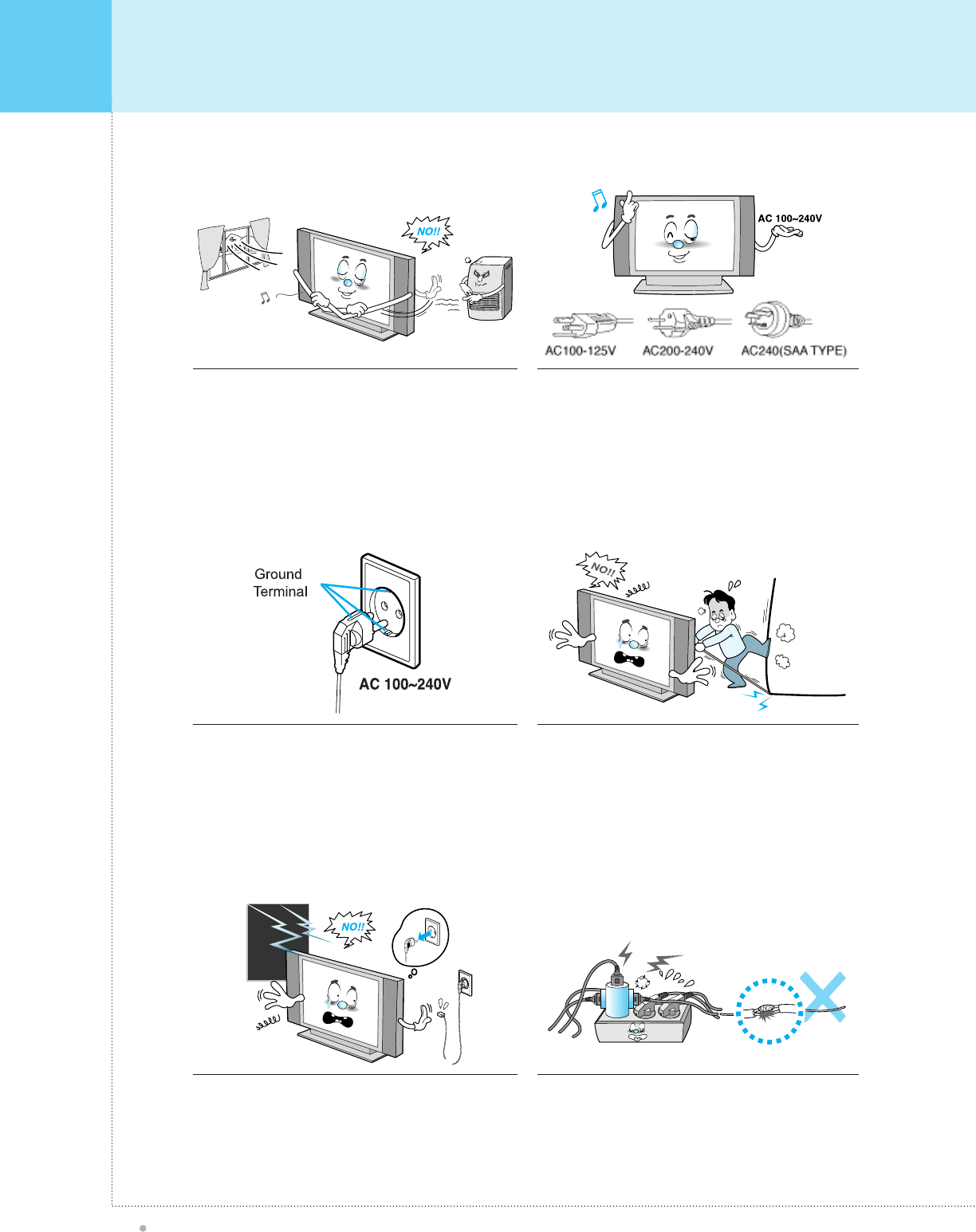 NO!!

AC 100~240V

AC100-125V AC200-240V AC240(SAA TYPE)

Ground Terminal

AC 100~240V

NO!!

NO!!