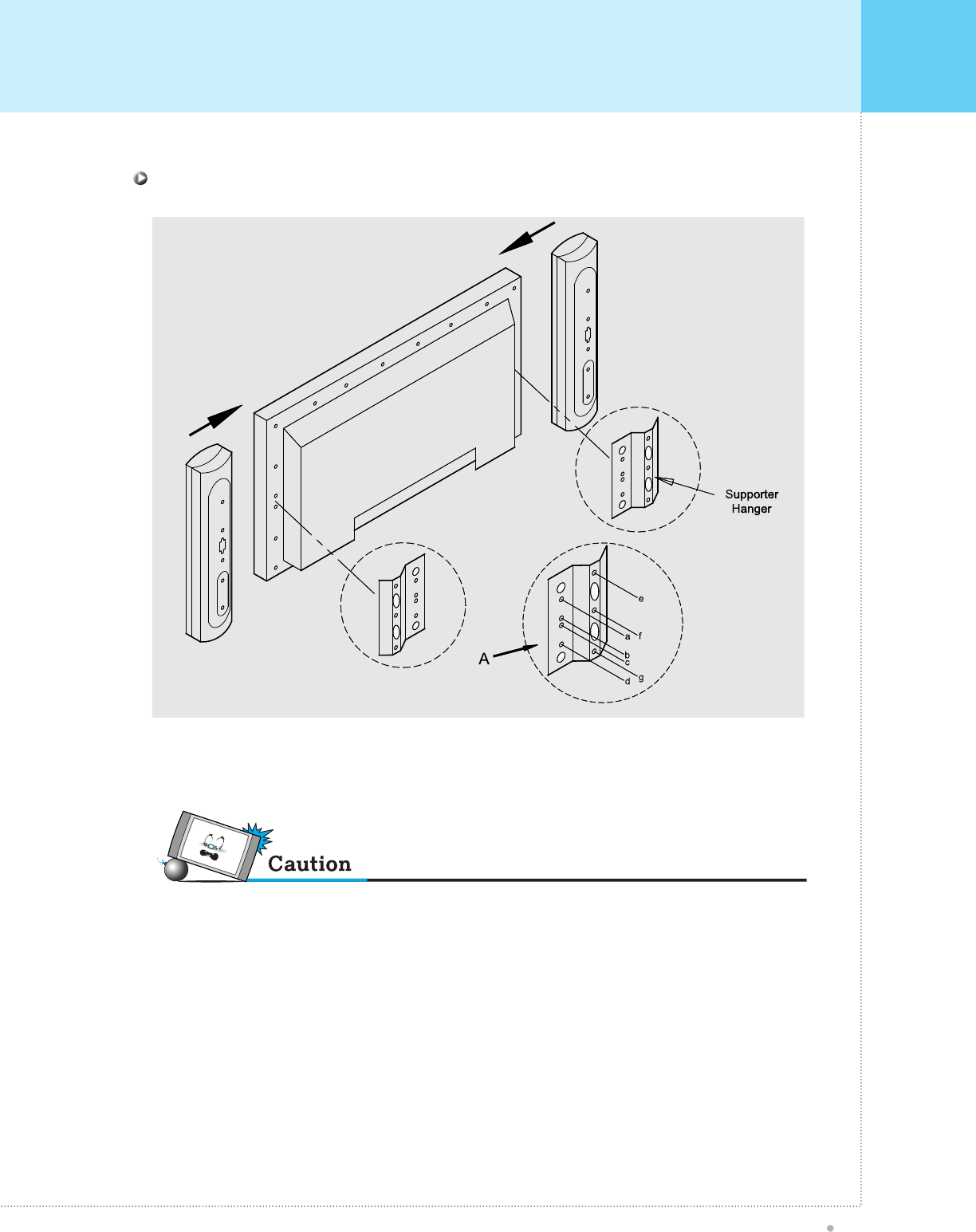 Supporter Hanger

e

a f

b

c

g

d

A

Caution