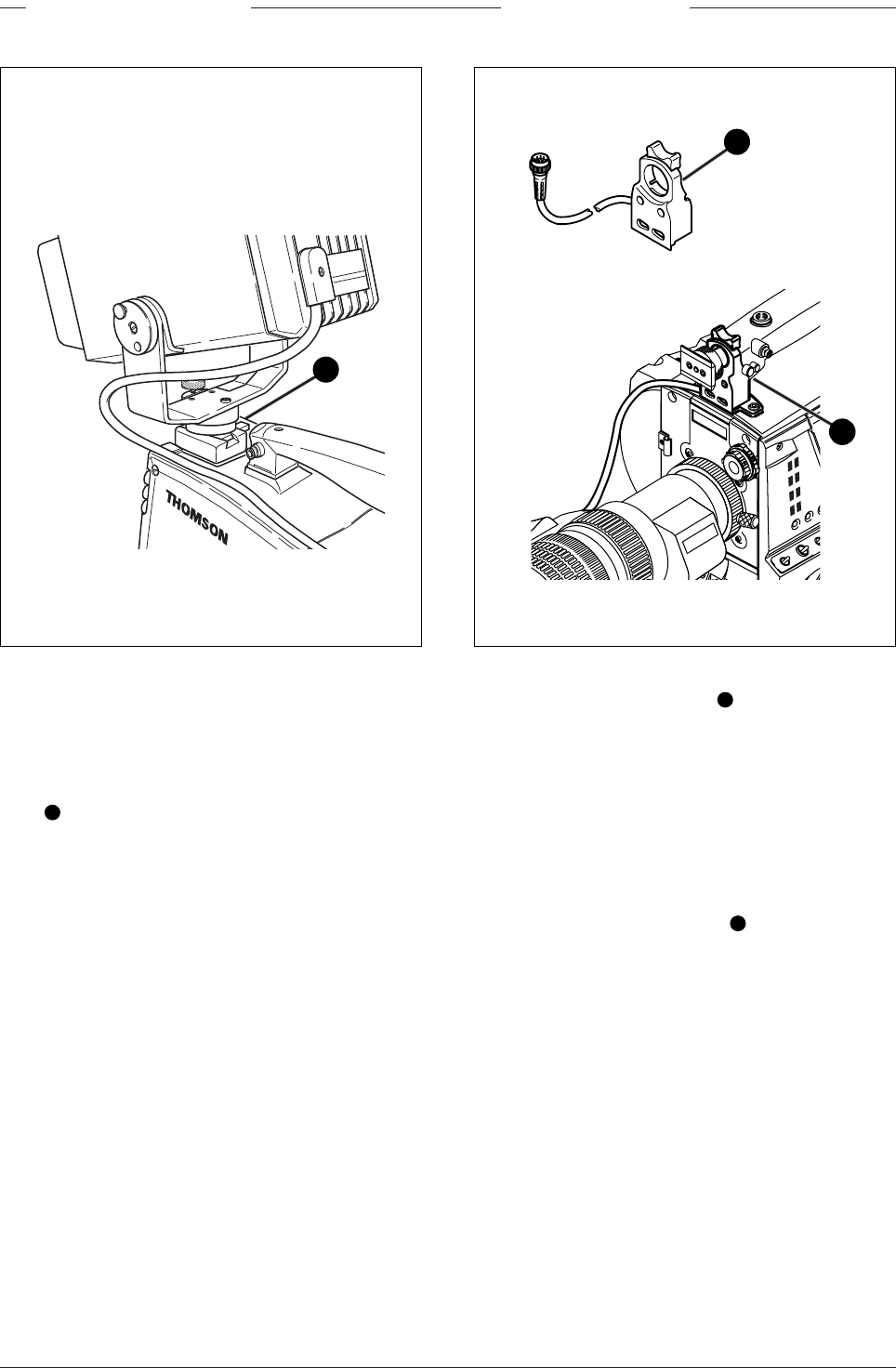 THOMSON