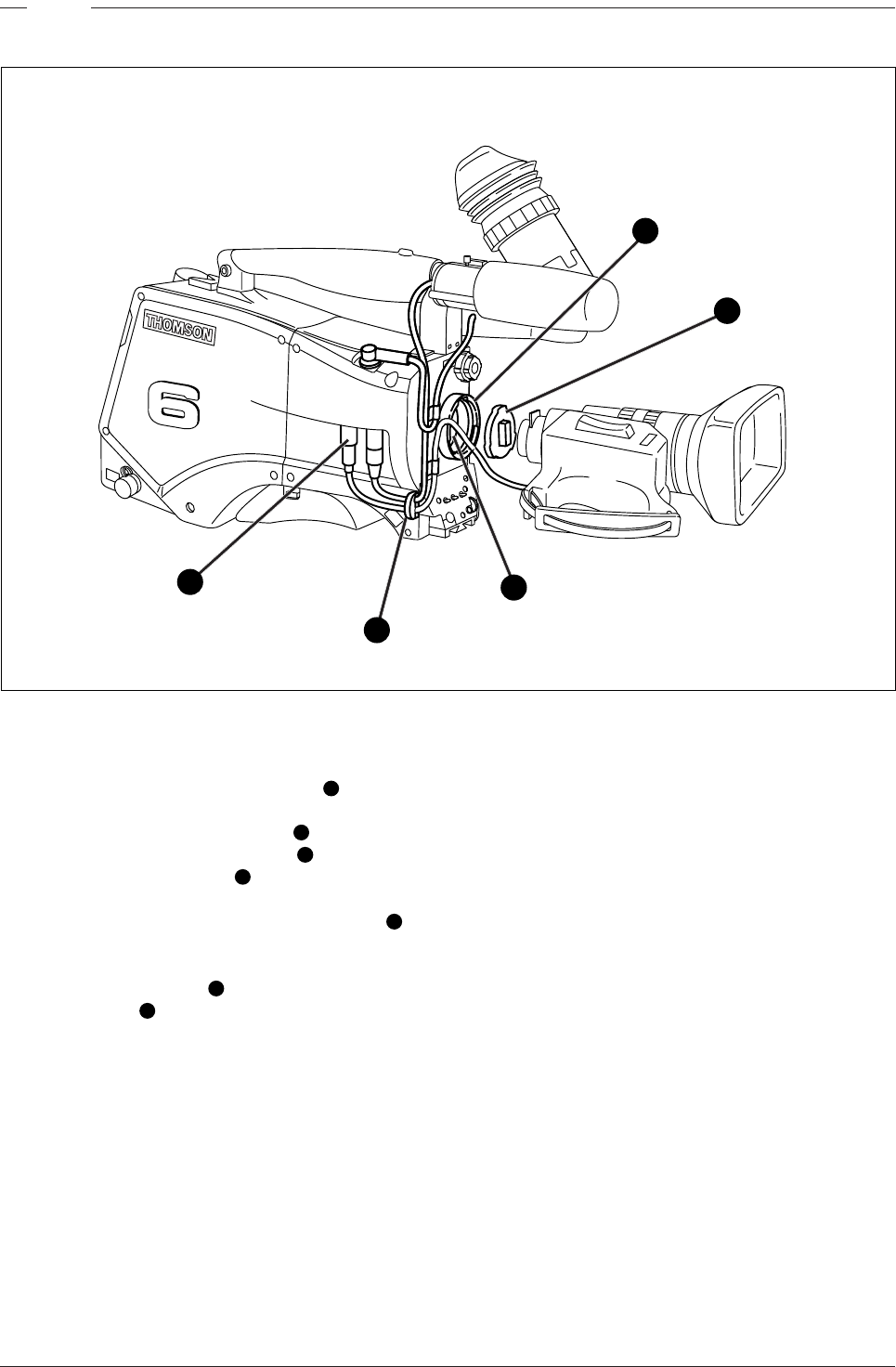 THOMSON

6