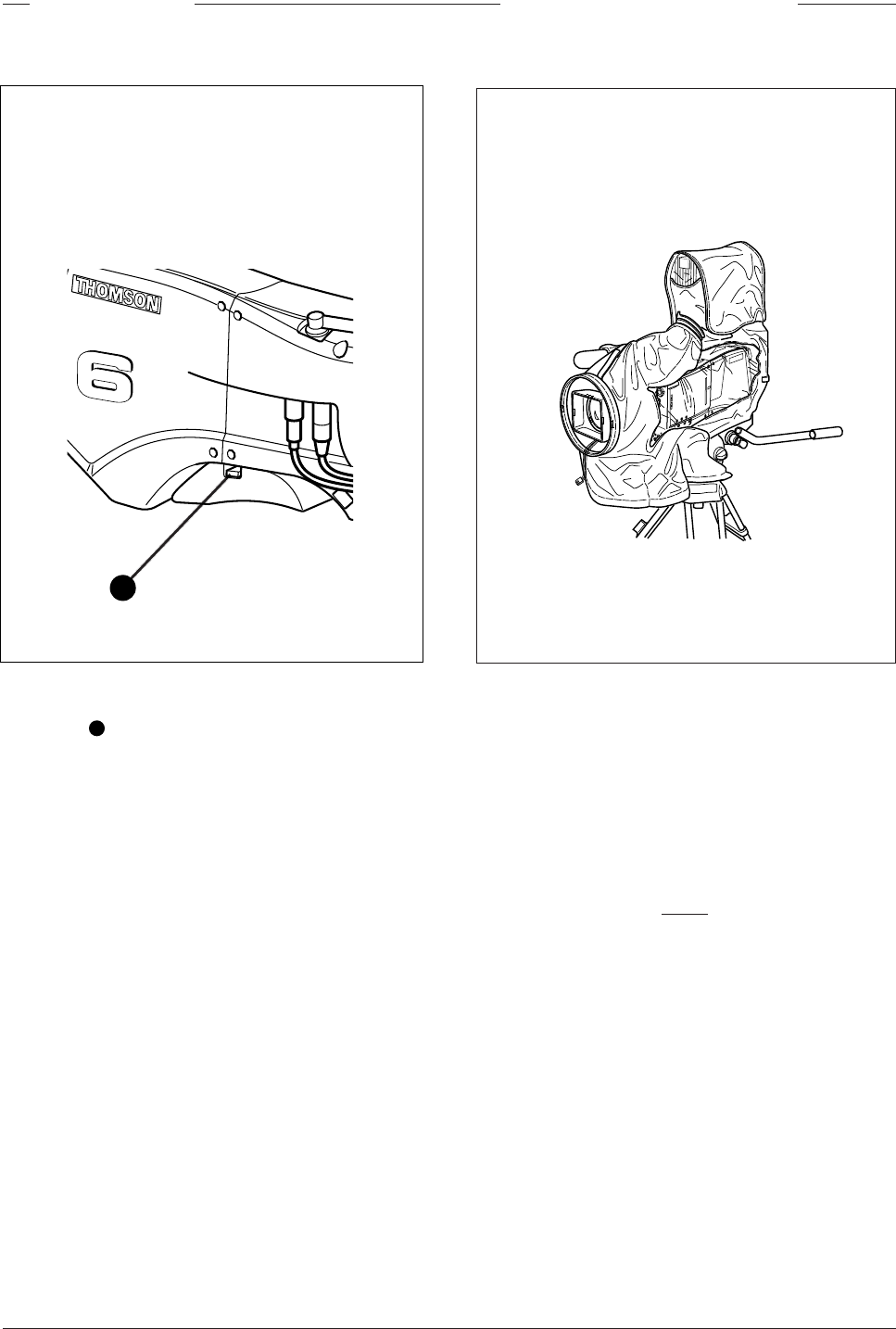 THOMSON

6