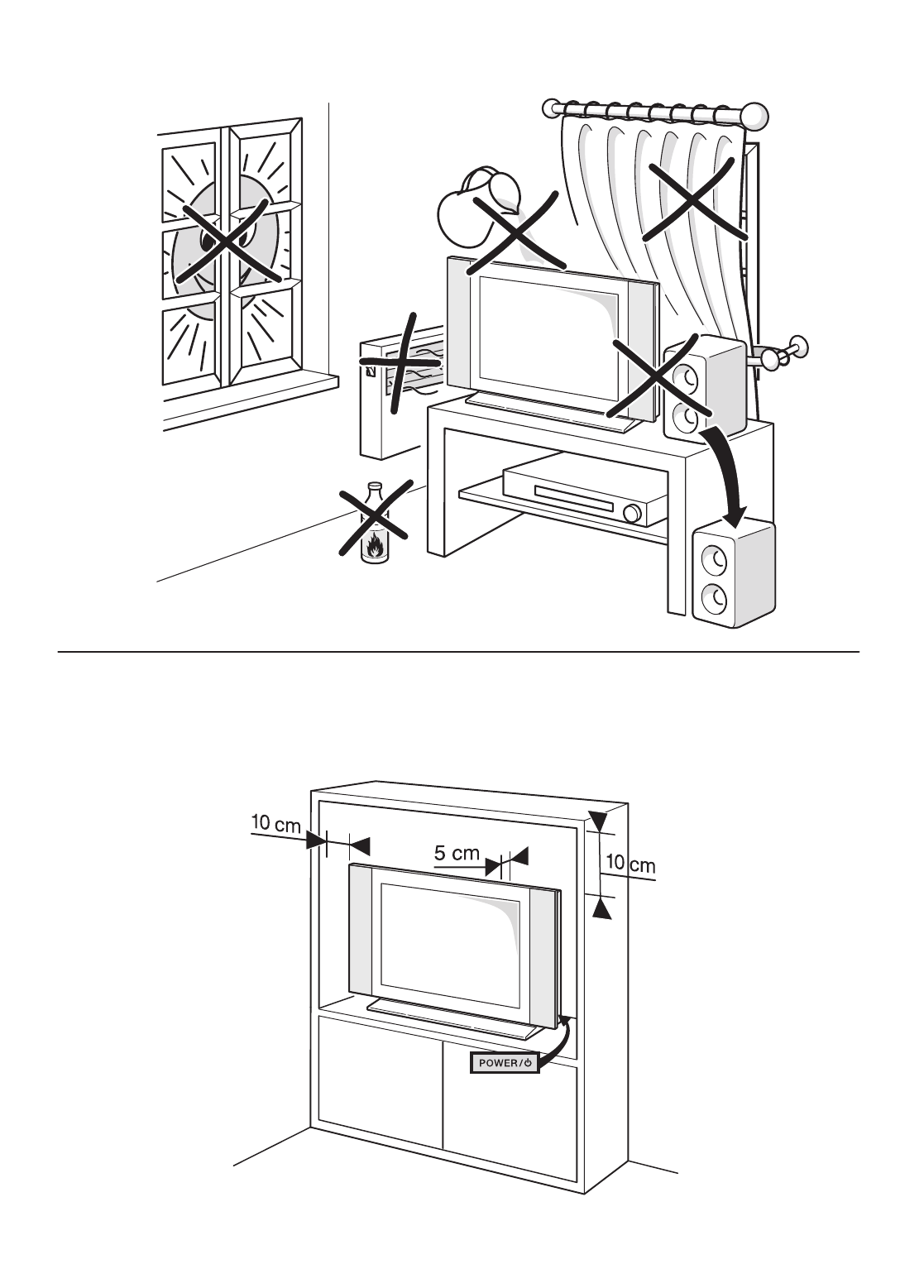 10 cm
5 cm
10 cm
POWER/⏻