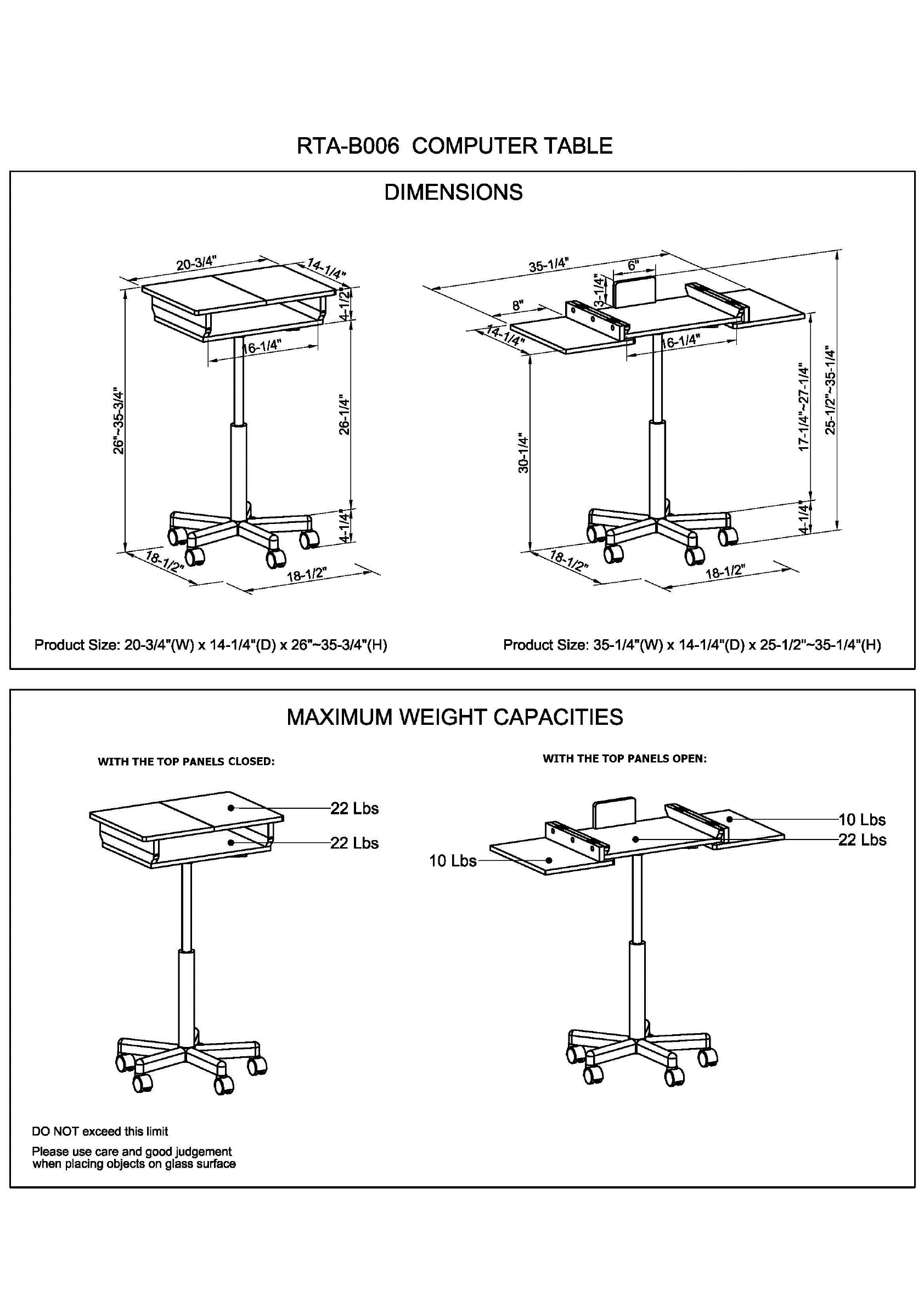 RTA-B006 COMPUTER TABLE

DIMENSIONS

20-3/4"
14-1/4"
4-1/2"
16-1/4"
26"~35-3/4"
26-1/4"
4-1/4"
18-1/2"
18-1/2"

35-1/4"
6"
3-1/4"
8"
14-1/4"
16-1/4"
30-1/4"
17-1/4"~27-1/4"
25-1/2"~35-1/4"
4-1/4"
18-1/2"
18-1/2"

Product Size: 20-3/4"(W) x 14-1/4"(D) x 26"~35-3/4"(H)

Product Size: 35-1/4"(W) x 14-1/4"(D) x 25-1/2"~35-1/4"(H)

MAXIMUM WEIGHT CAPACITIES

WITH THE TOP PANELS CLOSED:

22 Lbs
22 Lbs

WITH THE TOP PANELS OPEN:

10 Lbs
22 Lbs
10 Lbs

DO NOT exceed this limit

Please use care and good judgement when placing objects on glass surface