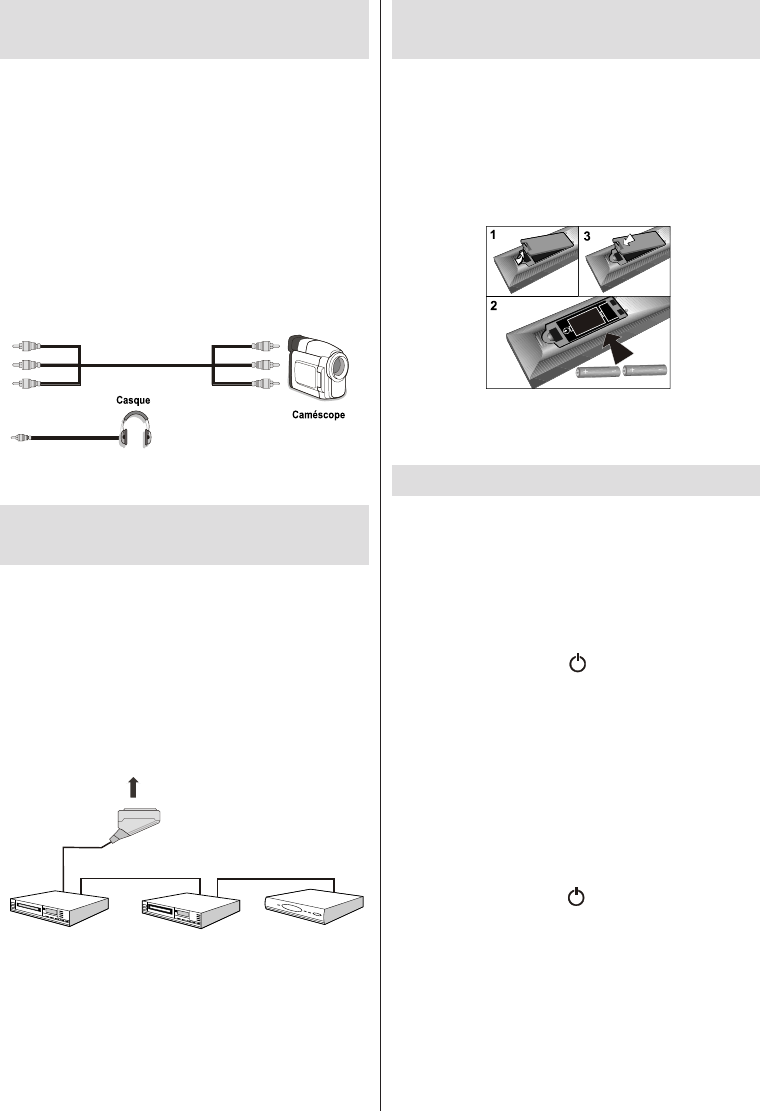 Casque

Caméscope

1

3

2