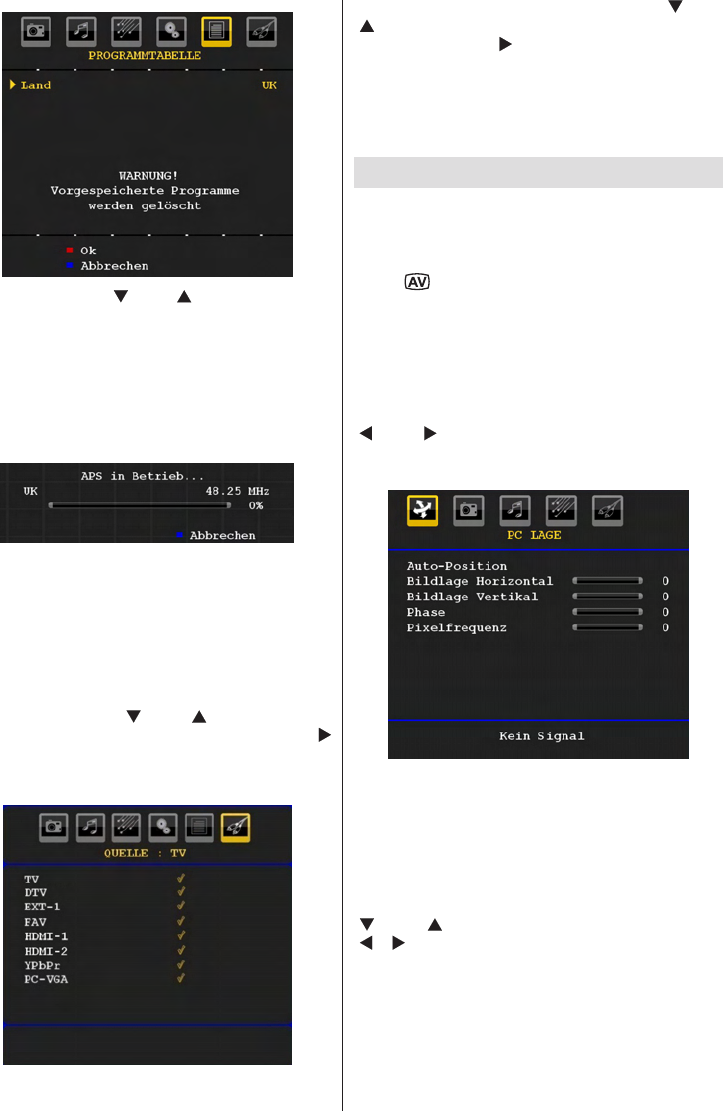 PROGRAMMTABELLE

Land UK

WARNUNG!
Vorgespeicherte Programme
werden gelöscht

Ok
Abbrechen

APS in Betrieb...
UK 48.25 MHz
0%
Abbrechen

QUELLE : TV

TV
DTV
EXT-1
FAV
HDMI-1
HDMI-2
YPbPr
PC-VGA

AV

PC LAGE

Auto-Position
Bildlage Horizontal 0
Bildlage Vertikal 0
Phase 0
Pixelfrequenz 0

Kein Signal