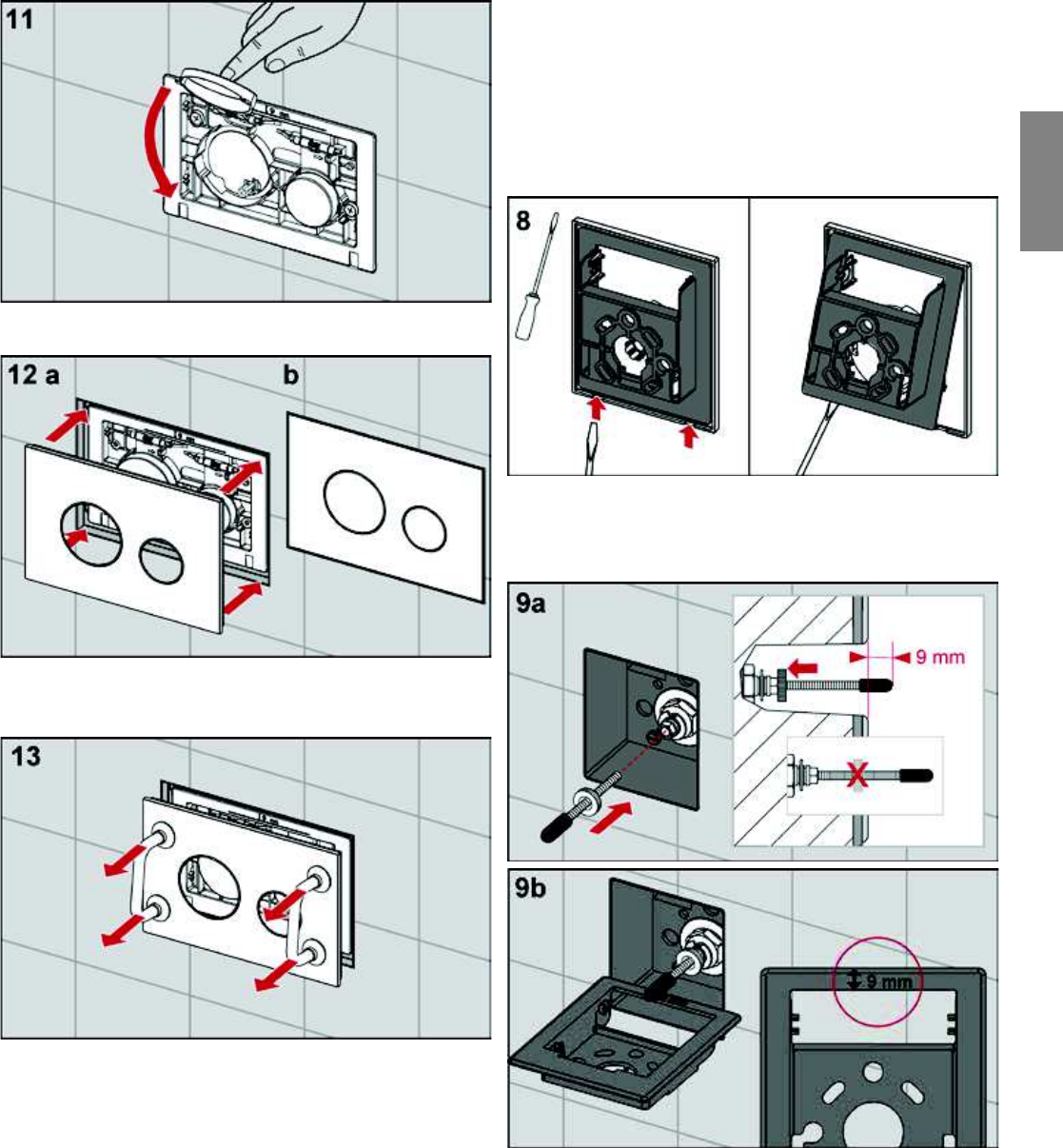 11

12 a

b

13

8

9a

9 mm

9b

9 mm