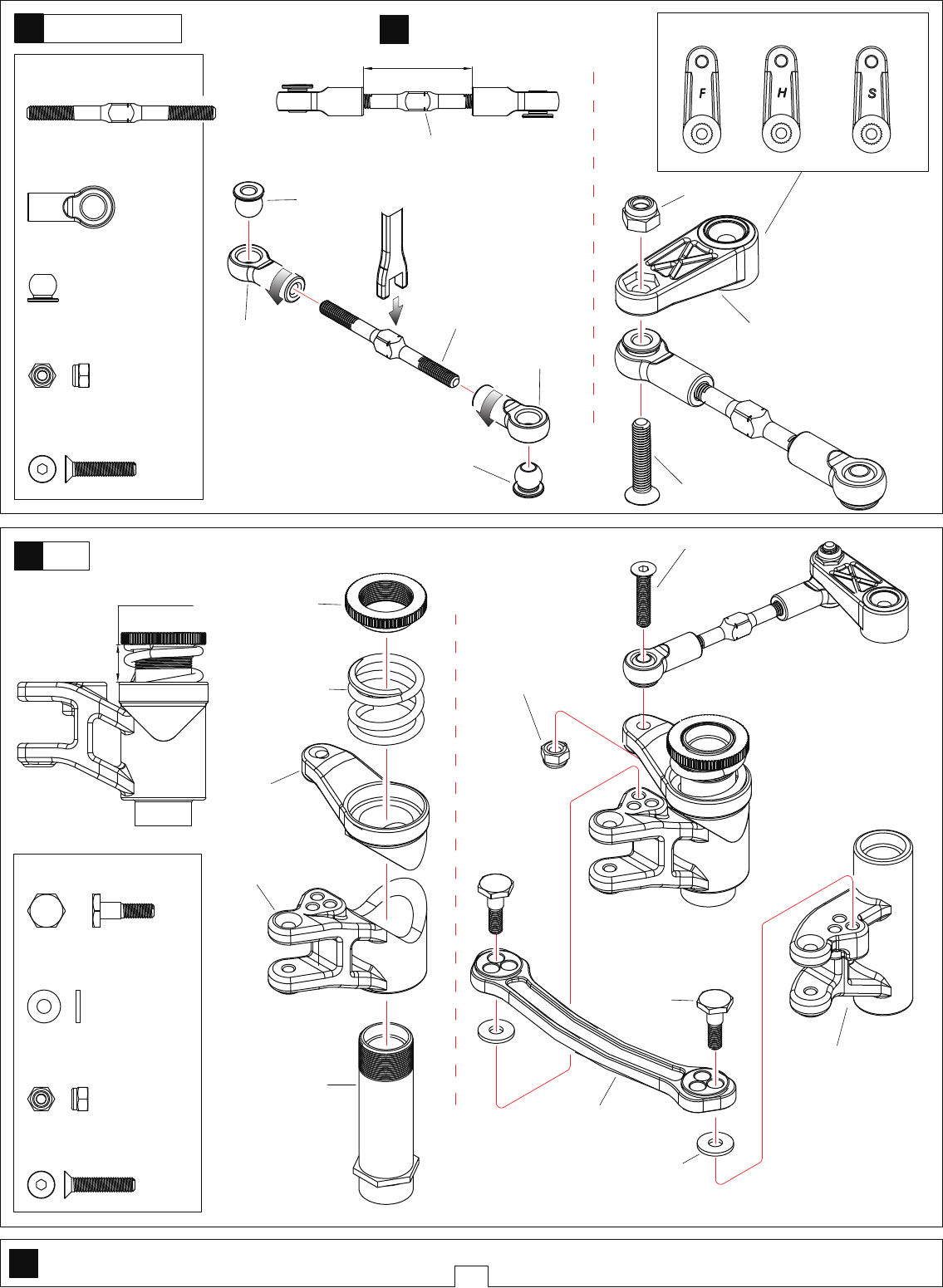 F
H
S