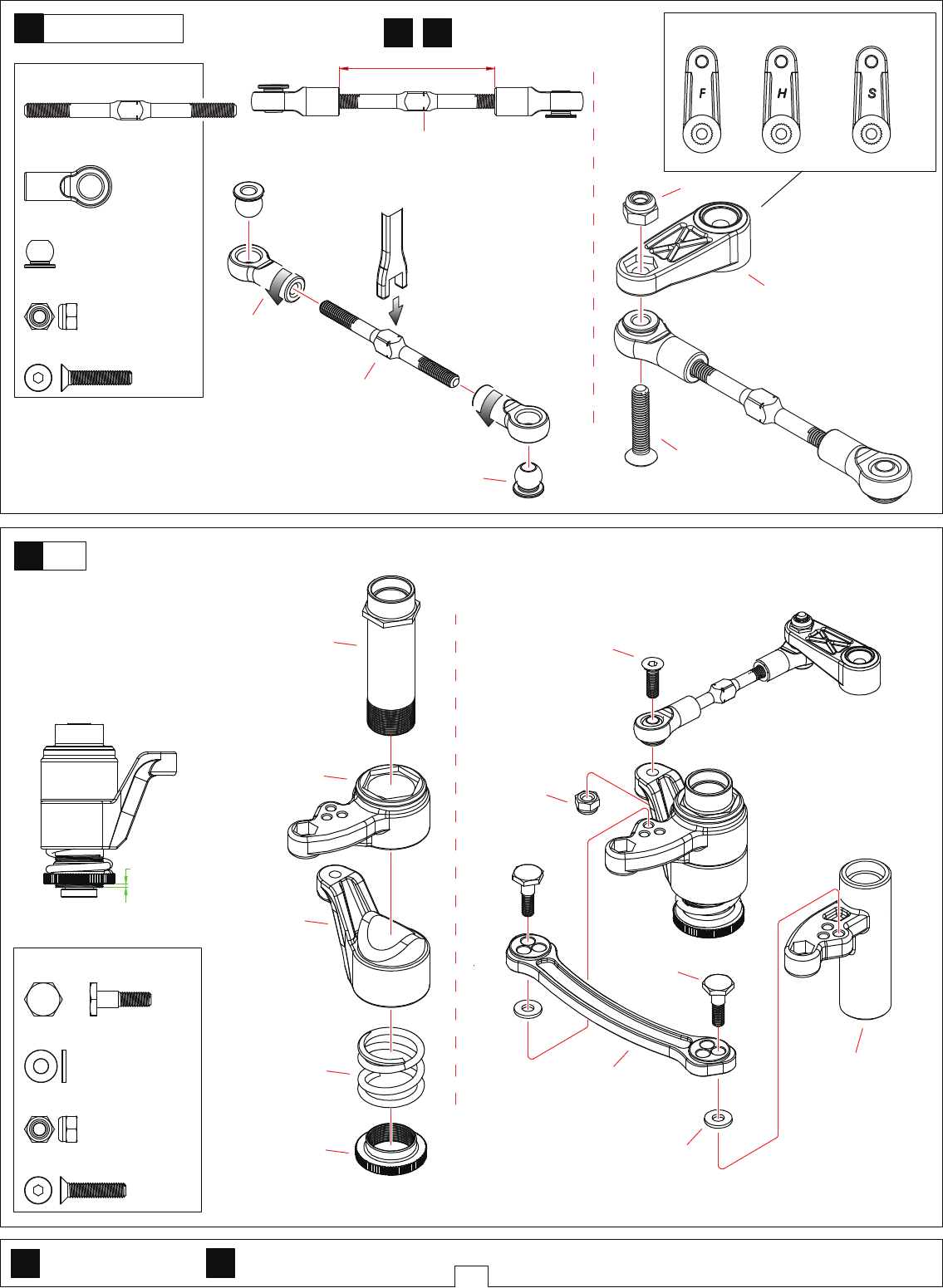 F

H

S