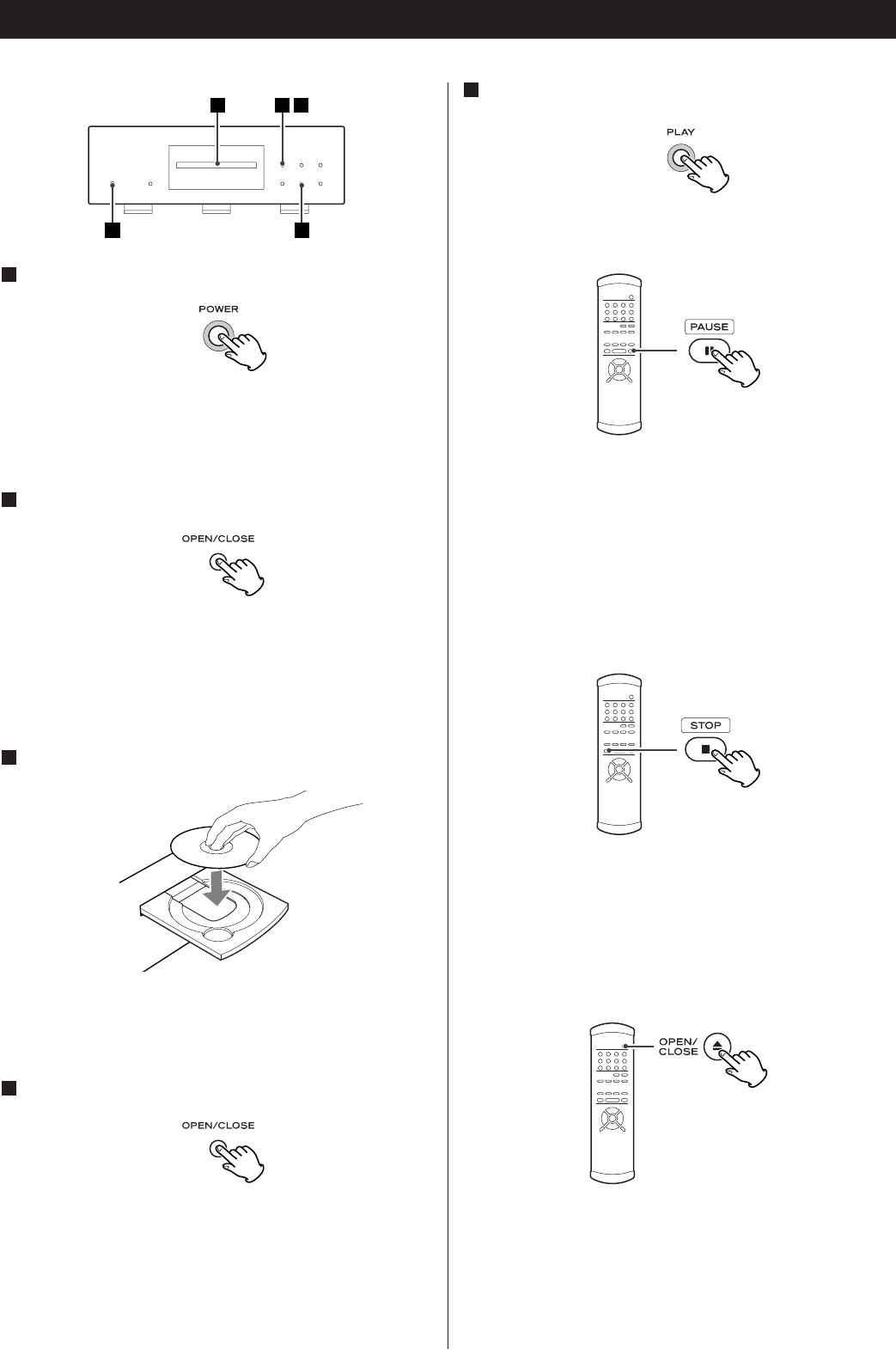 POWER

OPEN/CLOSE

OPEN/CLOSE

PLAY

PAUSE

STOP

OPEN/ CLOSE